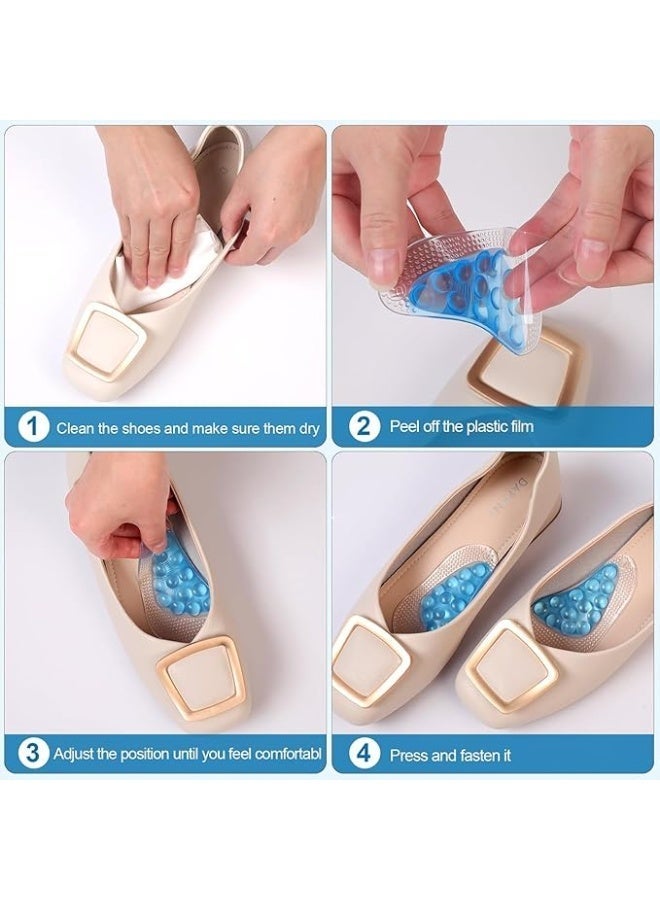 1 Clean the shoes and make sure them dry

2 Peel off the plastic film

3 Adjust the position until you feel comfortabl

4 Press and fasten it