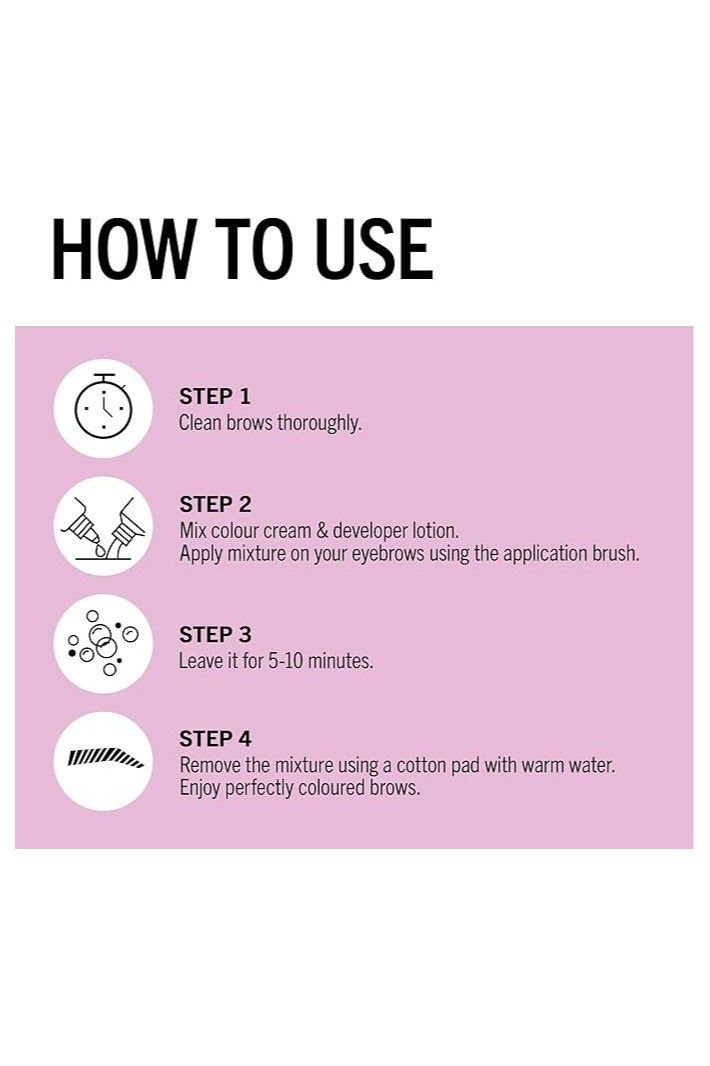 HOW TO USE

STEP 1
Clean brows thoroughly.

STEP 2
Mix colour cream & developer lotion.
Apply mixture on your eyebrows using the application brush.

STEP 3
Leave it for 5-10 minutes.

STEP 4
Remove the mixture using a cotton pad with warm water.
Enjoy perfectly coloured brows.