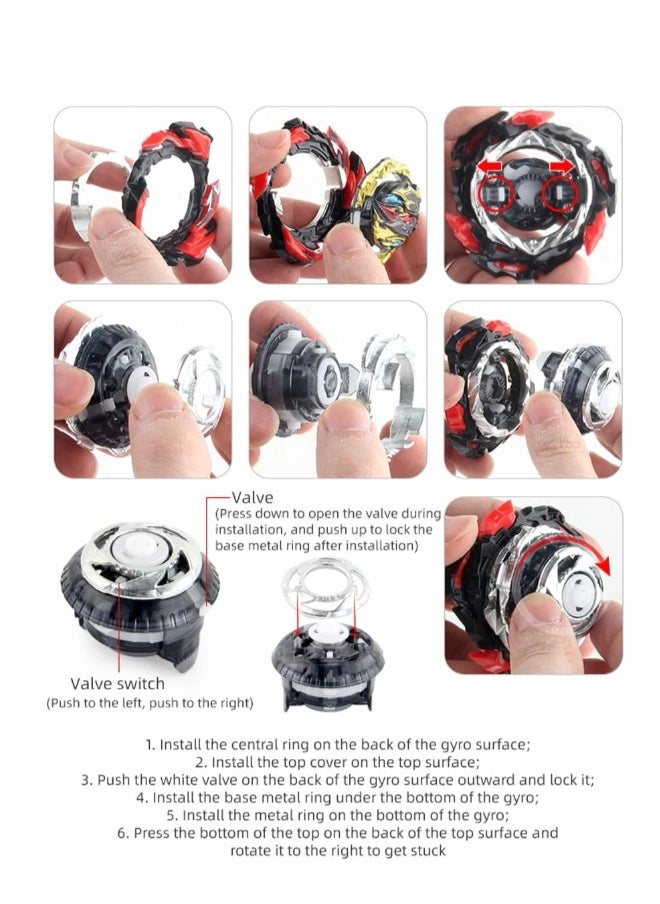 Valve
(Press down to open the valve during installation, and push up to lock the base metal ring after installation)

Valve switch
(Push to the left, push to the right)

1. Install the central ring on the back of the gyro surface;
2. Install the top cover on the top surface;
3. Push the white valve on the back of the gyro surface outward and lock it;
4. Install the base metal ring under the bottom of the gyro;
5. Install the metal ring on the bottom of the gyro;
6. Press the bottom of the top on the back of the top surface and rotate it to the right to get stuck