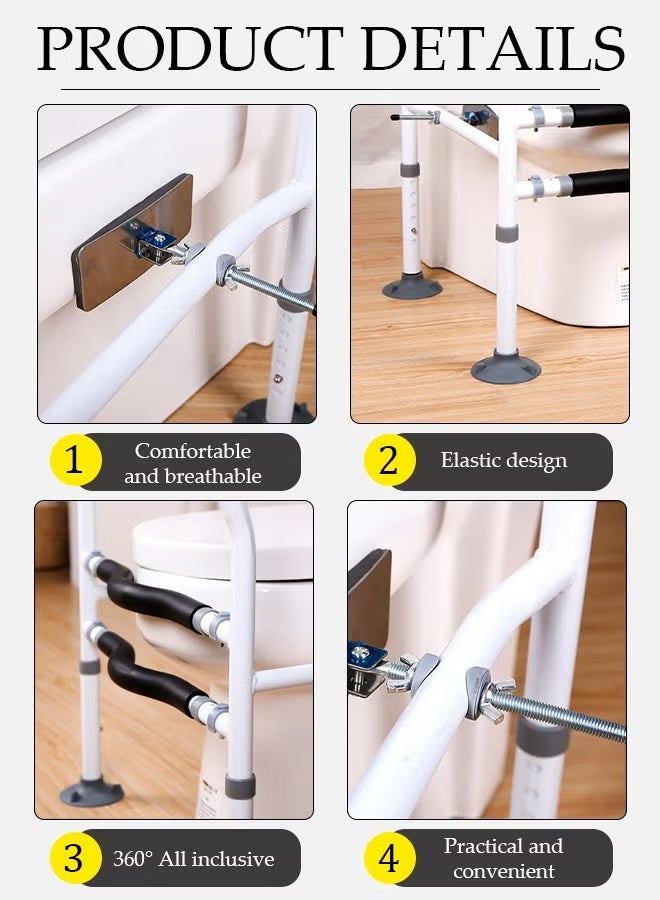 PRODUCT DETAILS

1 Comfortable and breathable

2 Elastic design

3 360° All inclusive

4 Practical and convenient