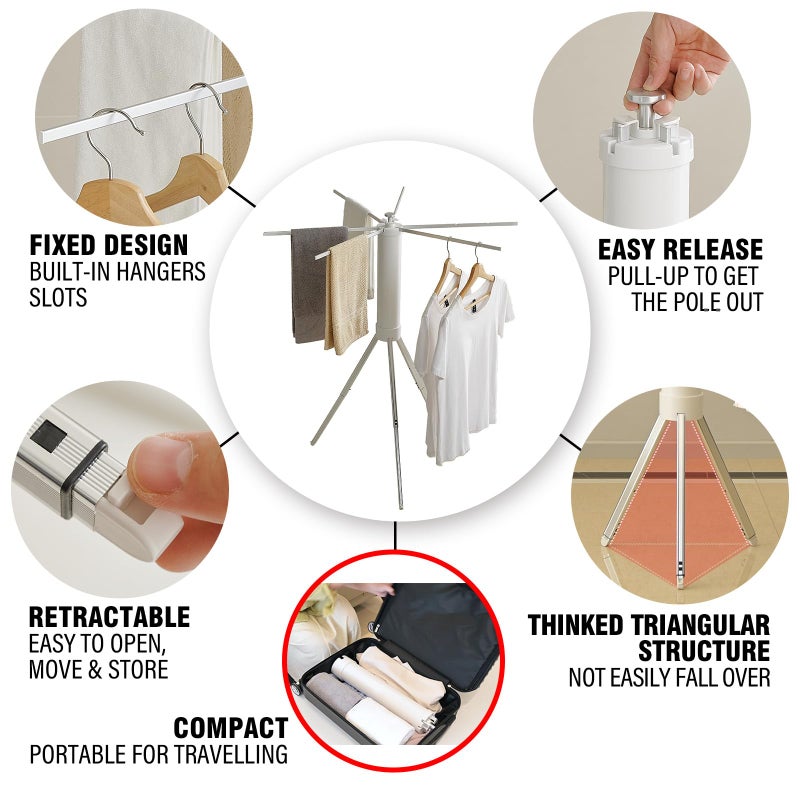 FIXED DESIGN
BUILT-IN HANGERS SLOTS

EASY RELEASE
PULL-UP TO GET THE POLE OUT

RETRACTABLE
EASY TO OPEN, MOVE & STORE

THINKED TRIANGULAR STRUCTURE
NOT EASILY FALL OVER

COMPACT
PORTABLE FOR TRAVELLING