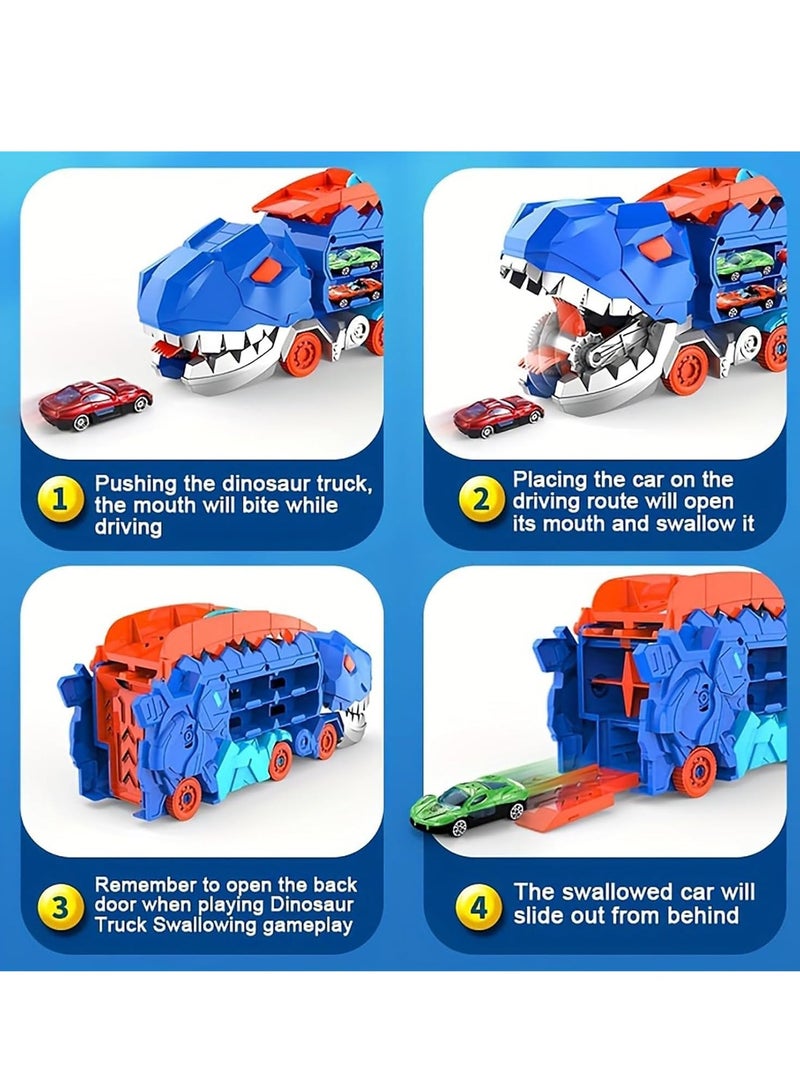 1 Pushing the dinosaur truck, the mouth will bite while driving

2 Placing the car on the driving route will open its mouth and swallow it

3 Remember to open the back door when playing Dinosaur Truck Swallowing gameplay

4 The swallowed car will slide out from behind