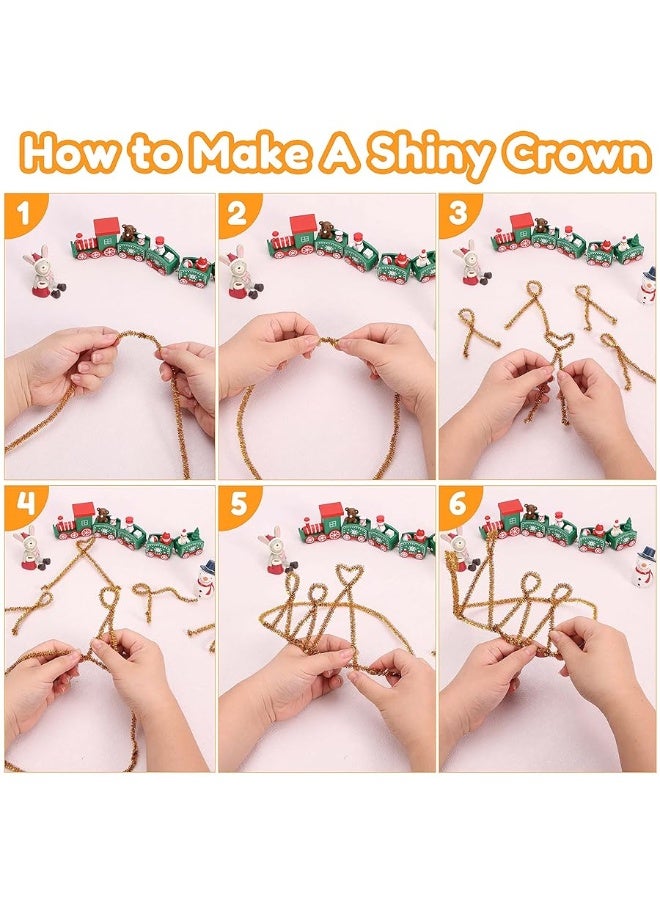 How to Make A Shiny Crown

1

2

3

4

5

6