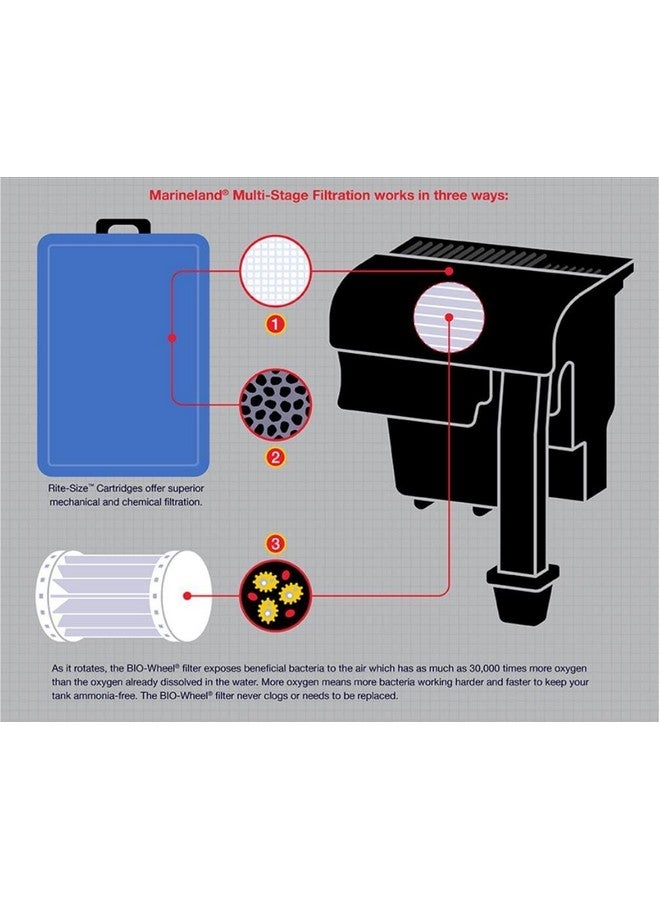 Marineland® Multi-Stage Filtration works in three ways:

1

2

Rite-Size™ Cartridges offer superior mechanical and chemical filtration.

3

As it rotates, the BIO-Wheel® filter exposes beneficial bacteria to the air which has as much as 30,000 times more oxygen than the oxygen already dissolved in the water. More oxygen means more bacteria working harder and faster to keep your tank ammonia-free. The BIO-Wheel® filter never clogs or needs to be replaced.