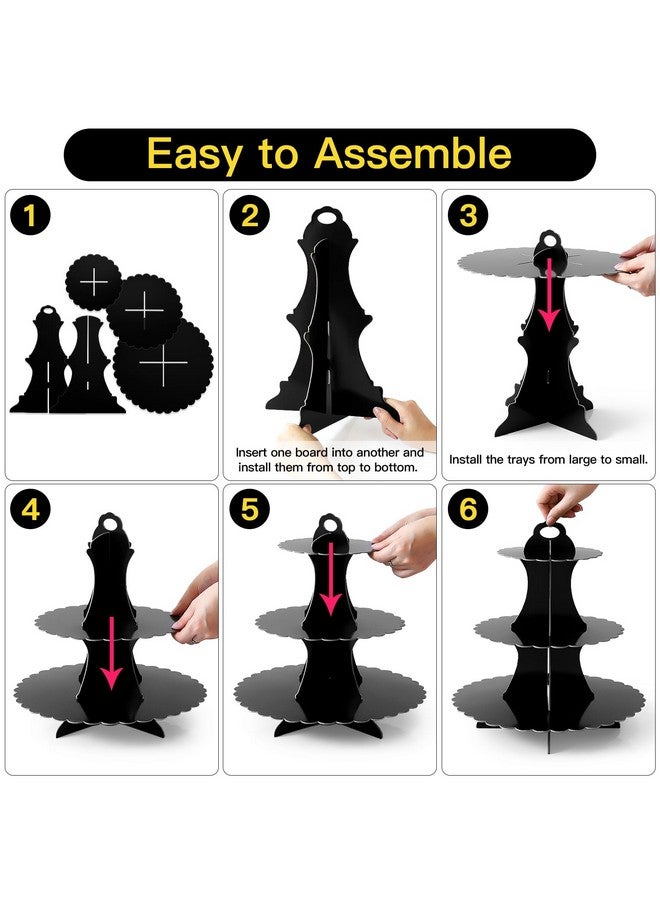 Easy to Assemble

1

2

Insert one board into another and install them from top to bottom.

3

Install the trays from large to small.

4

5

6