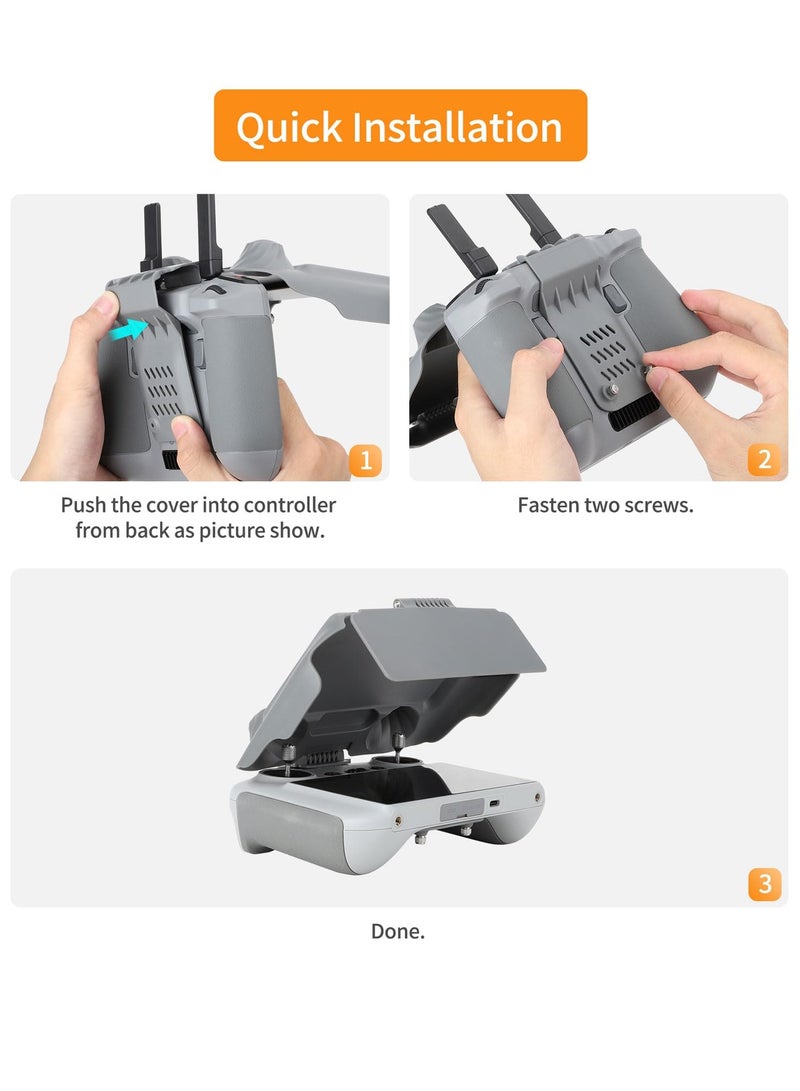 Quick Installation

1

Push the cover into controller from back as picture show.

2

Fasten two screws.

3

Done.