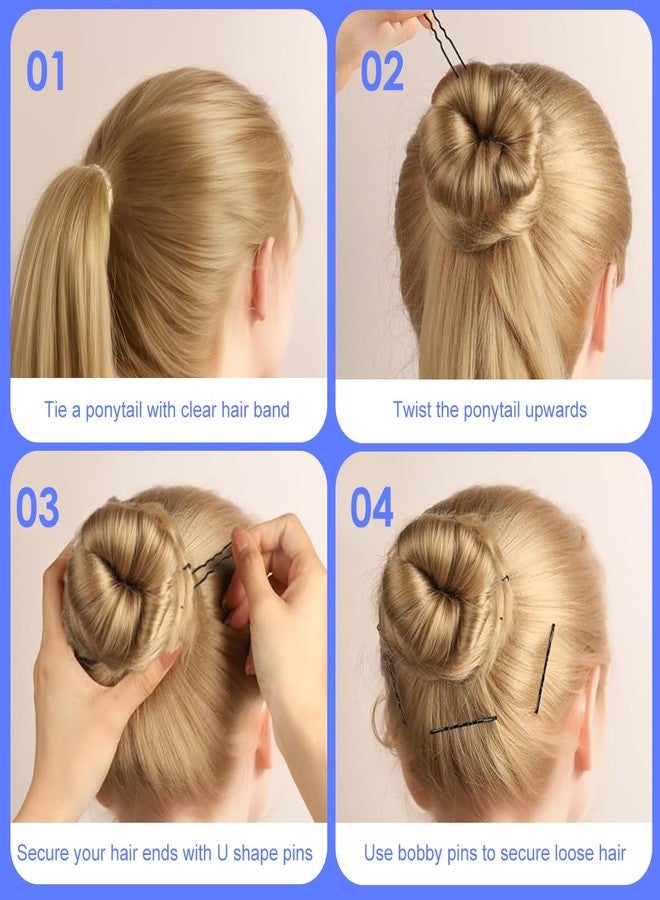 01

Tie a ponytail with clear hair band

02

Twist the ponytail upwards

03

Secure your hair ends with U shape pins

04

Use bobby pins to secure loose hair