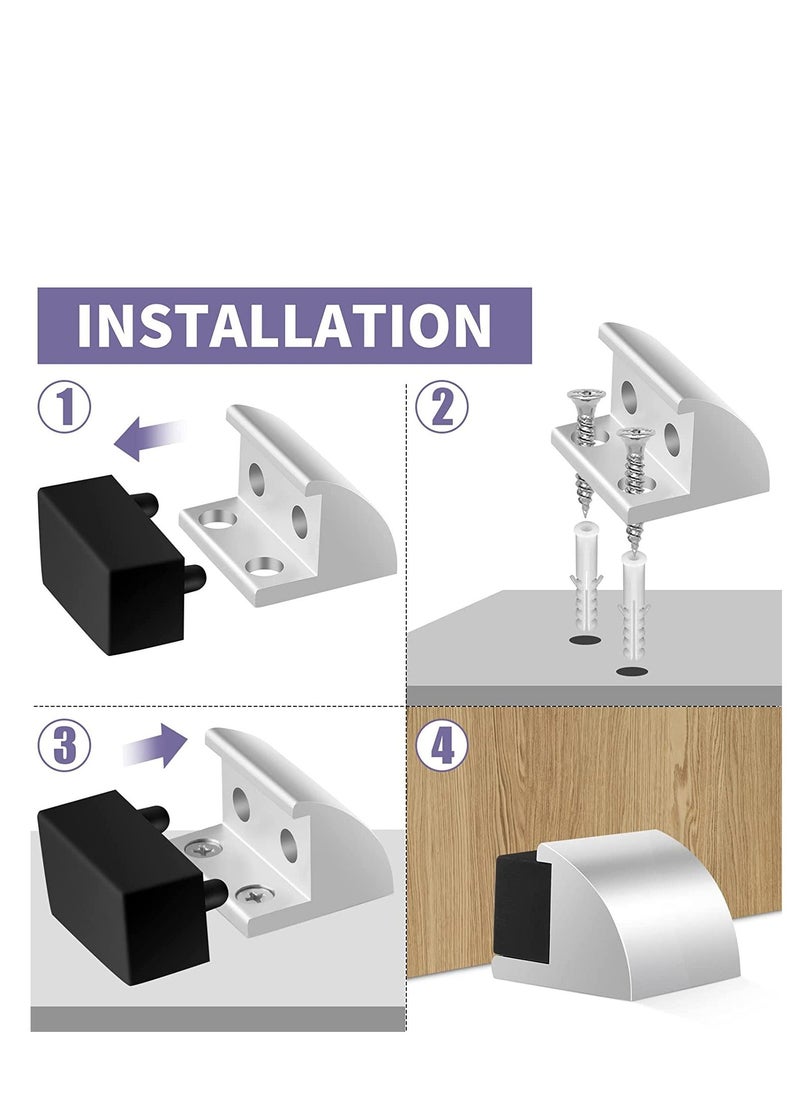 INSTALLATION

1

2

3

4