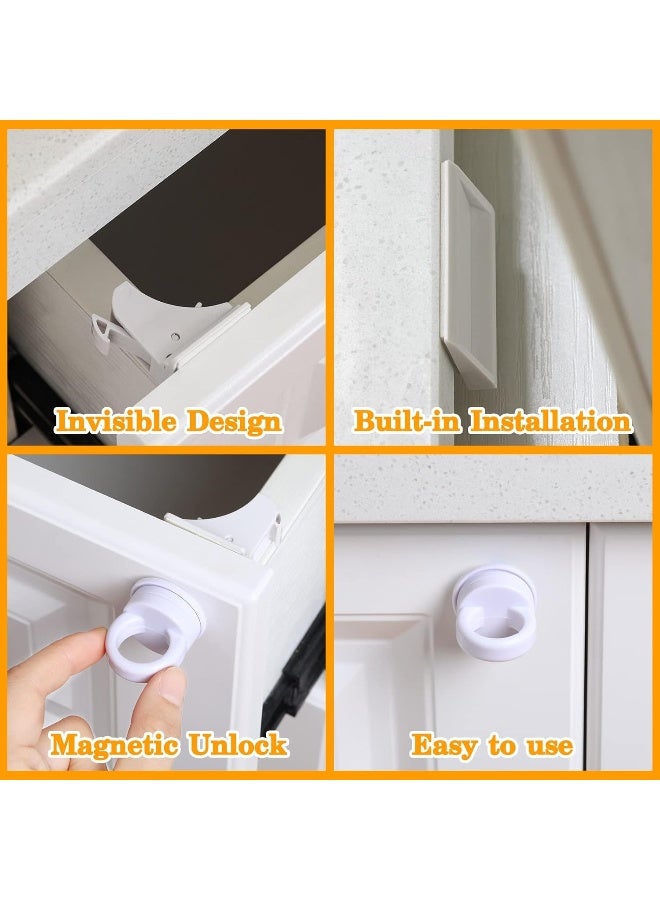 Invisible Design

Built-in Installation

Magnetic Unlock

Easy to use