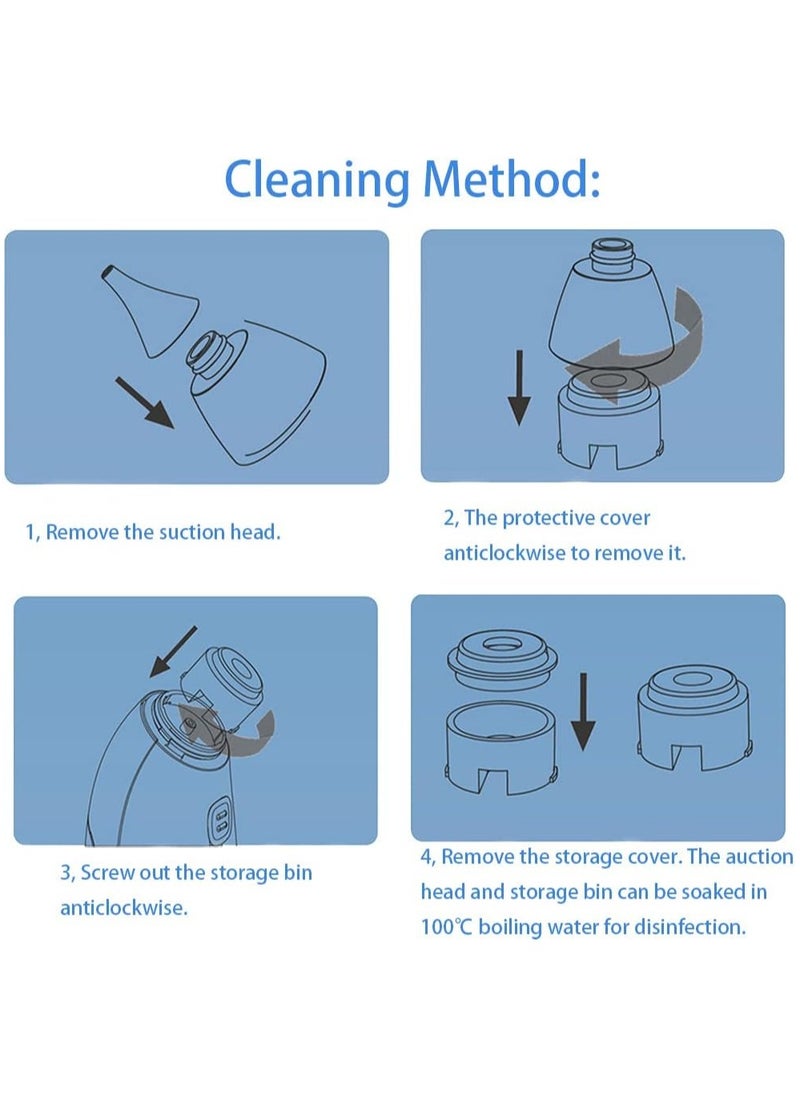 Cleaning Method:

1, Remove the suction head.

2, The protective cover anticlockwise to remove it.

3, Screw out the storage bin anticlockwise.

4, Remove the storage cover. The auction head and storage bin can be soaked in 100℃ boiling water for disinfection.