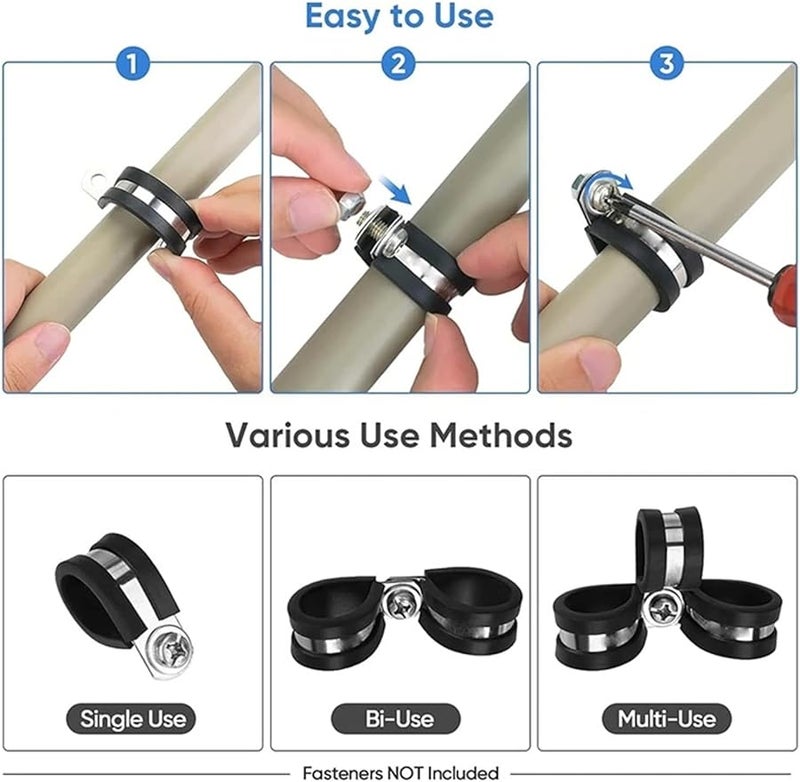 Easy to Use

1

2

3

Various Use Methods

Single Use

Bi-Use

Multi-Use

Fasteners NOT Included