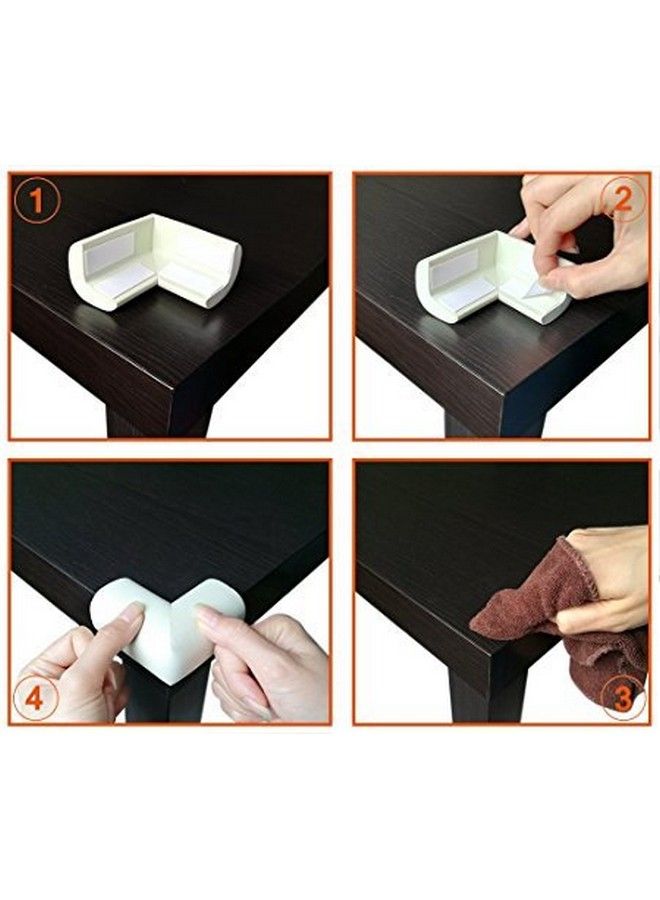 1

2

4

3