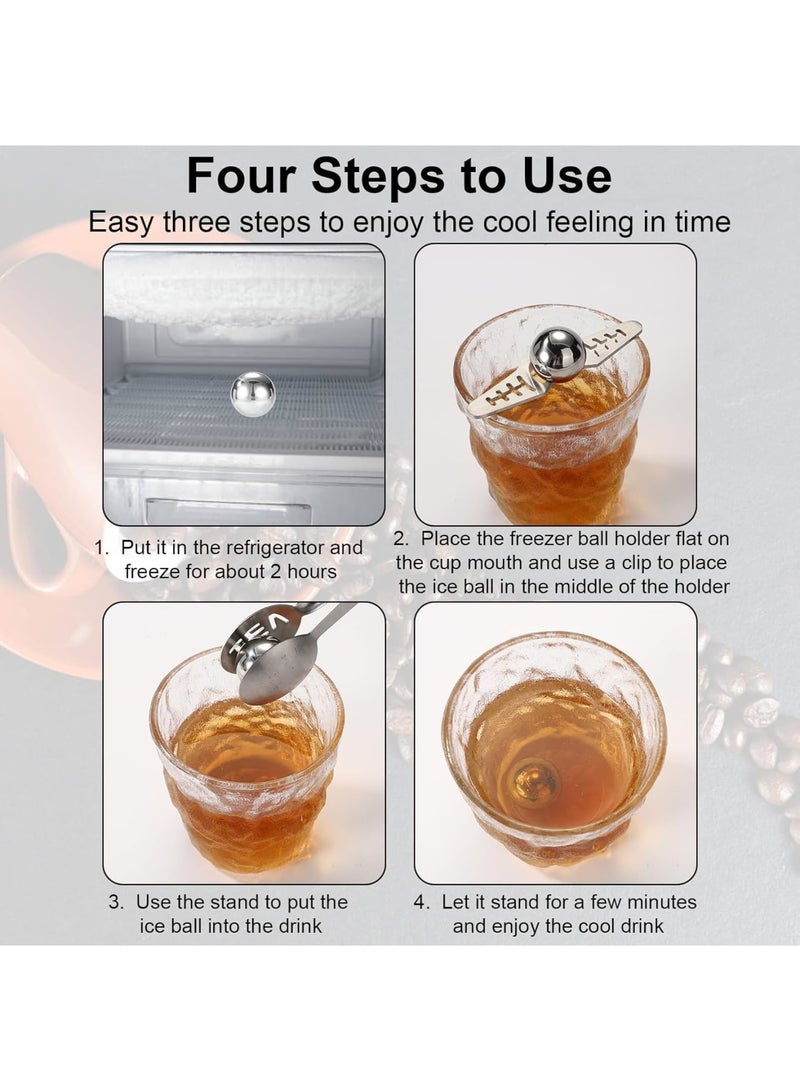 Four Steps to Use

Easy three steps to enjoy the cool feeling in time

1. Put it in the refrigerator and freeze for about 2 hours

2. Place the freezer ball holder flat on the cup mouth and use a clip to place the ice ball in the middle of the holder

3. Use the stand to put the ice ball into the drink

4. Let it stand for a few minutes and enjoy the cool drink