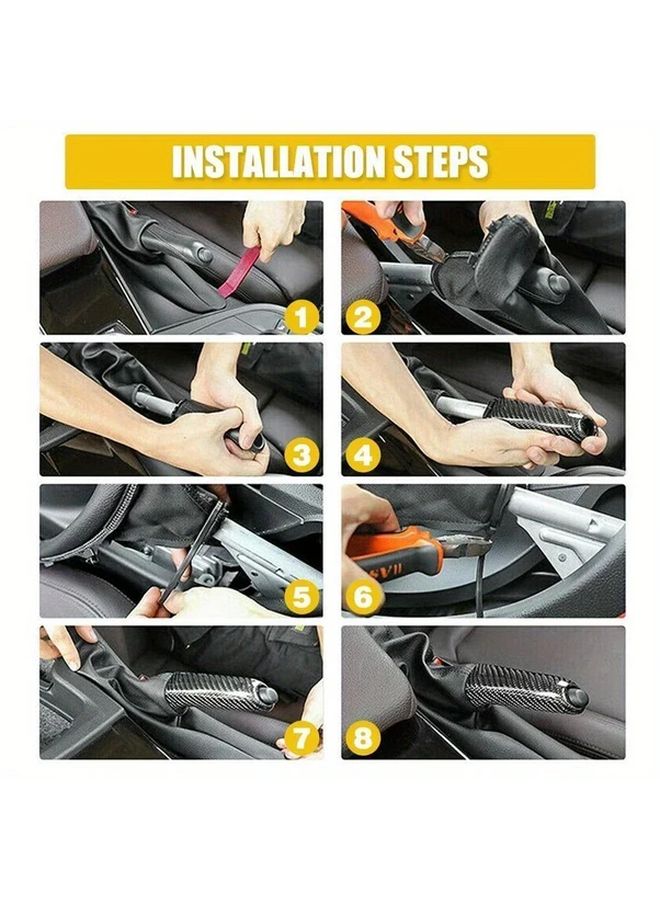 INSTALLATION STEPS

1

2

3

4

5

6

7

8