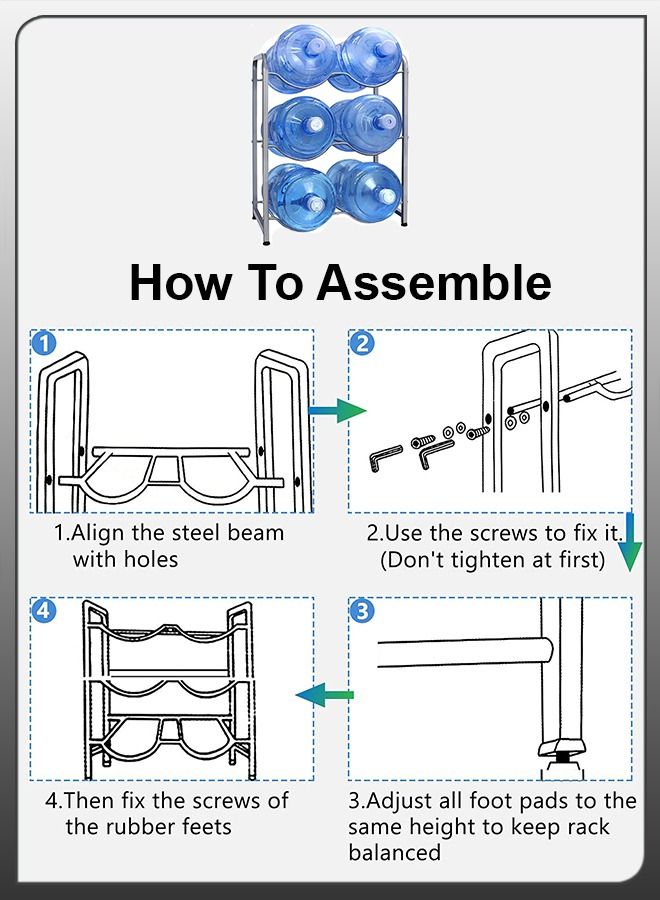 How To Assemble

1

1.Align the steel beam with holes

2

2.Use the screws to fix it. (Don't tighten at first)

3

3.Adjust all foot pads to the same height to keep rack balanced

4

4.Then fix the screws of the rubber feets