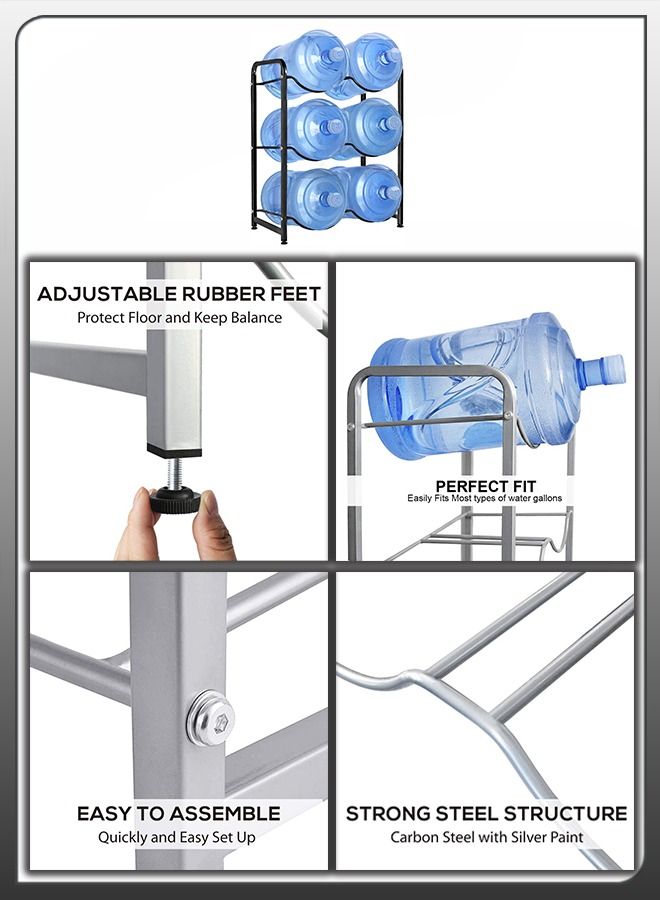 ADJUSTABLE RUBBER FEET
Protect Floor and Keep Balance

PERFECT FIT
Easily Fits Most types of water gallons

EASY TO ASSEMBLE
Quickly and Easy Set Up

STRONG STEEL STRUCTURE
Carbon Steel with Silver Paint