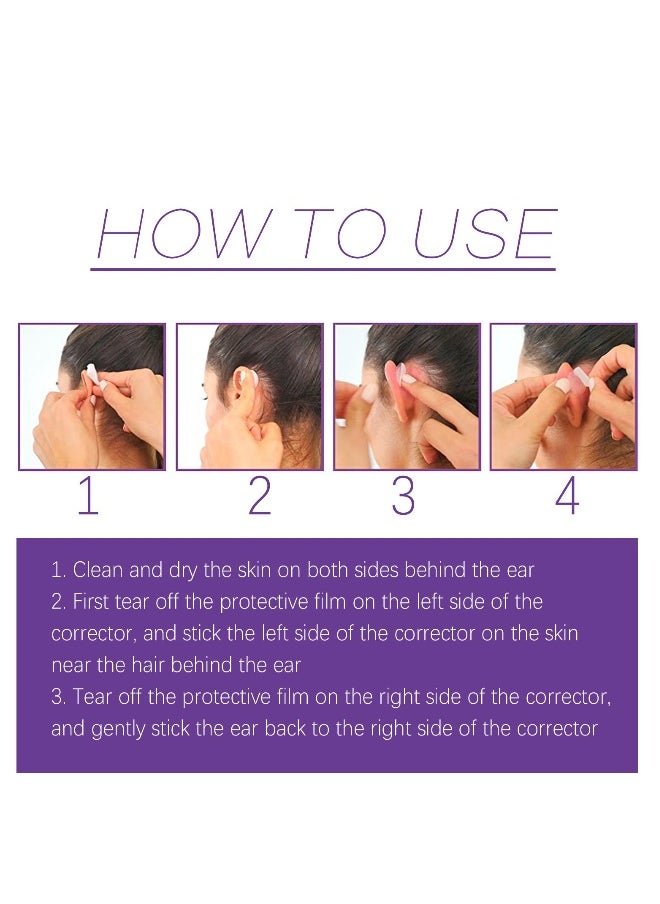 HOW TO USE

1

2

3

4

1. Clean and dry the skin on both sides behind the ear
2. First tear off the protective film on the left side of the corrector, and stick the left side of the corrector on the skin near the hair behind the ear
3. Tear off the protective film on the right side of the corrector, and gently stick the ear back to the right side of the corrector