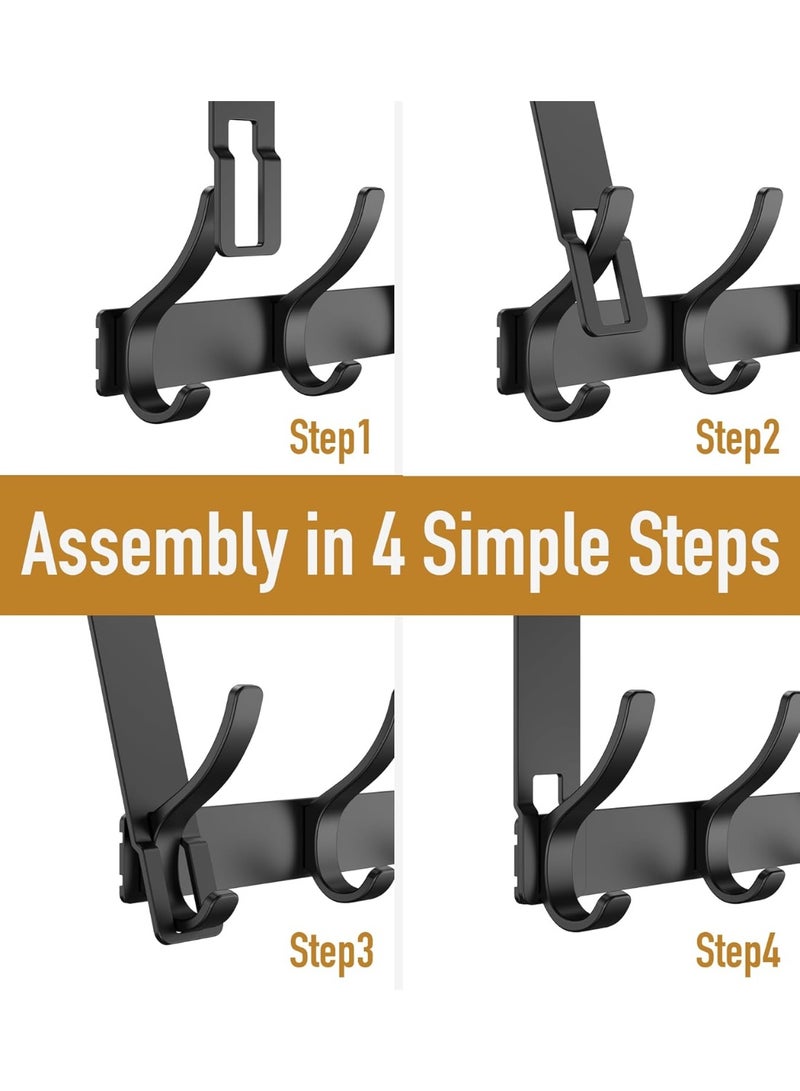 Step1

Step2

Assembly in 4 Simple Steps

Step3

Step4