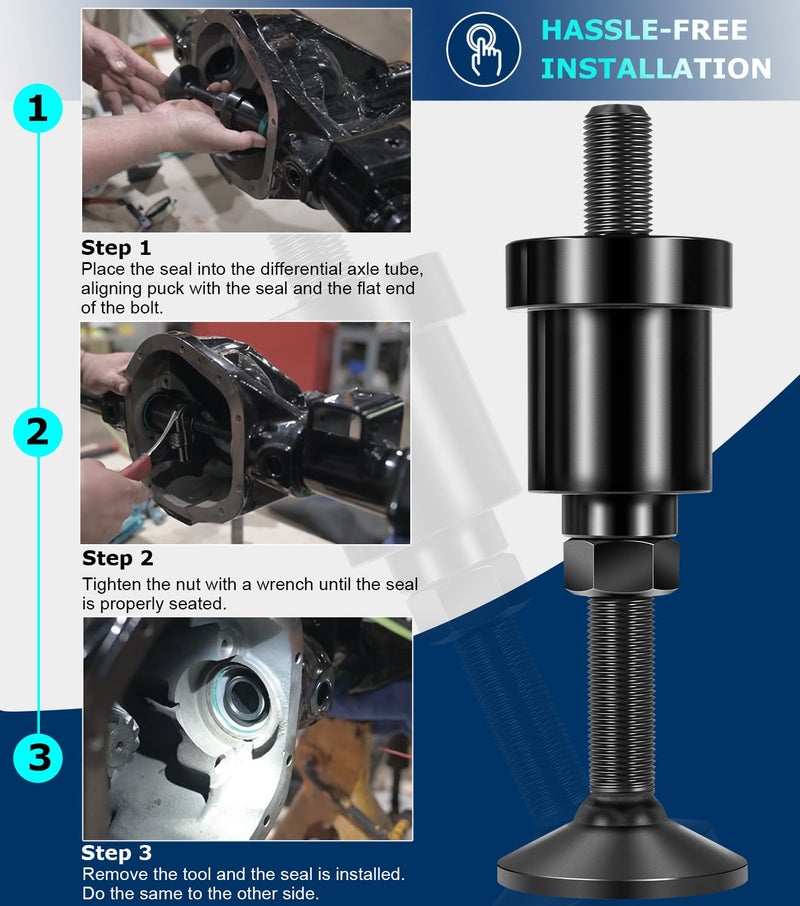 HASSLE-FREE INSTALLATION

1

Step 1
Place the seal into the differential axle tube, aligning puck with the seal and the flat end of the bolt.

2

Step 2
Tighten the nut with a wrench until the seal is properly seated.

3

Step 3
Remove the tool and the seal is installed. Do the same to the other side.