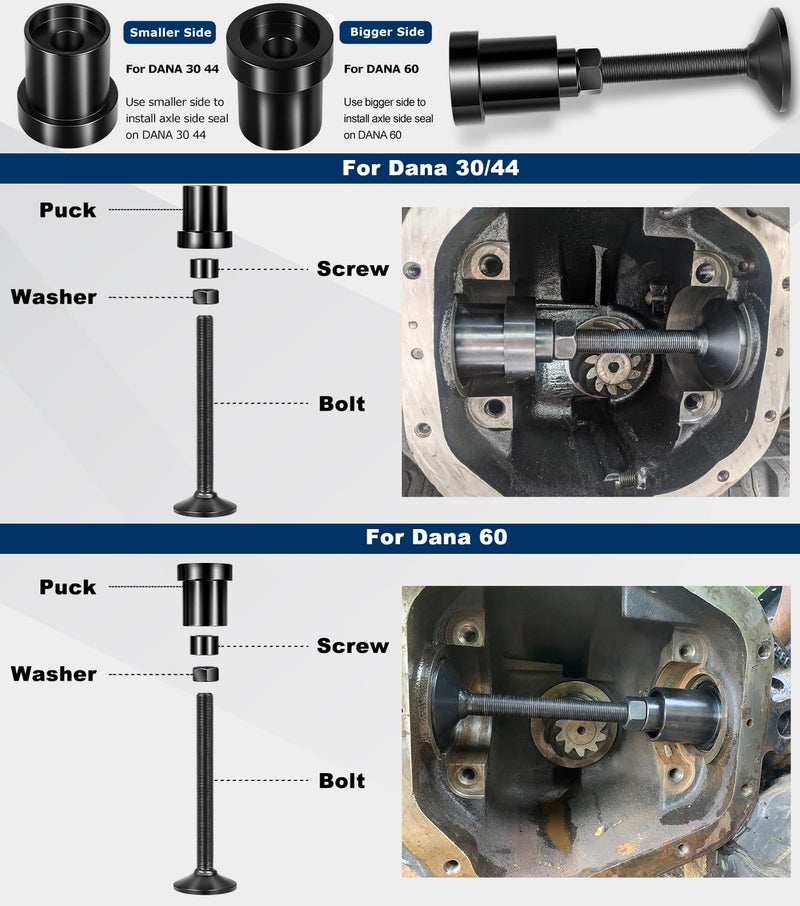 Smaller Side

For DANA 30 44

Use smaller side to install axle side seal on DANA 30 44

Bigger Side

For DANA 60

Use bigger side to install axle side seal on DANA 60

For Dana 30/44

Puck

Screw

Washer

Bolt

For Dana 60

Puck

Screw

Washer

Bolt