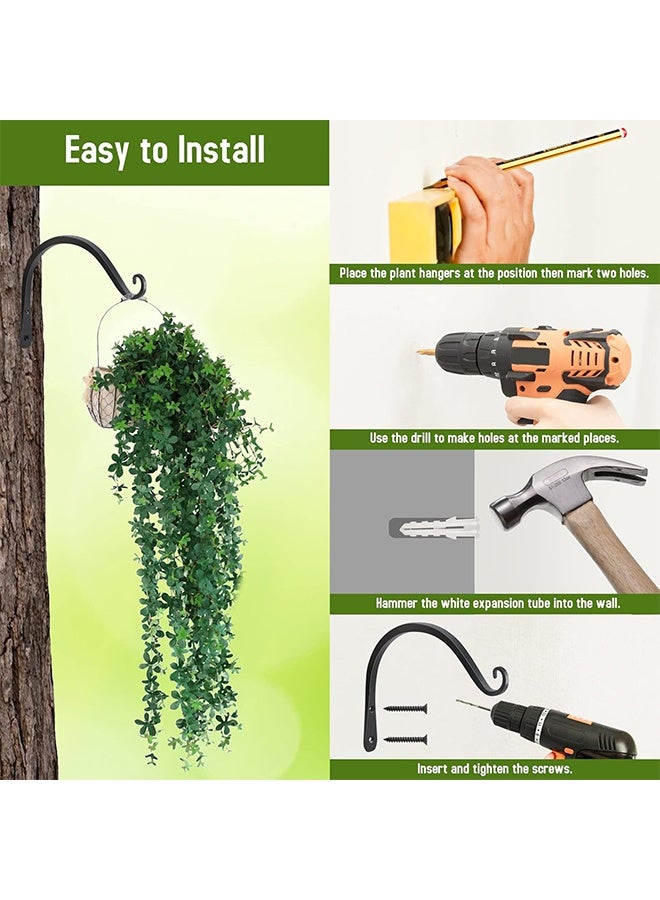 Easy to Install

Place the plant hangers at the position then mark two holes.

Use the drill to make holes at the marked places.

Hammer the white expansion tube into the wall.

Insert and tighten the screws.