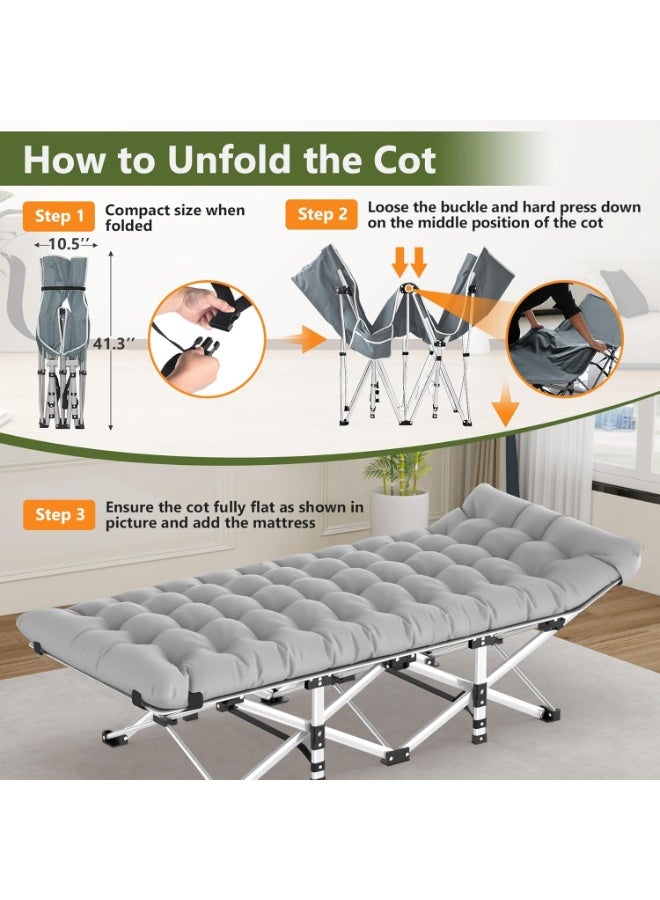 How to Unfold the Cot

Step 1 Compact size when folded

10.5''

41.3''

Step 2 Loose the buckle and hard press down on the middle position of the cot

Step 3 Ensure the cot fully flat as shown in picture and add the mattress