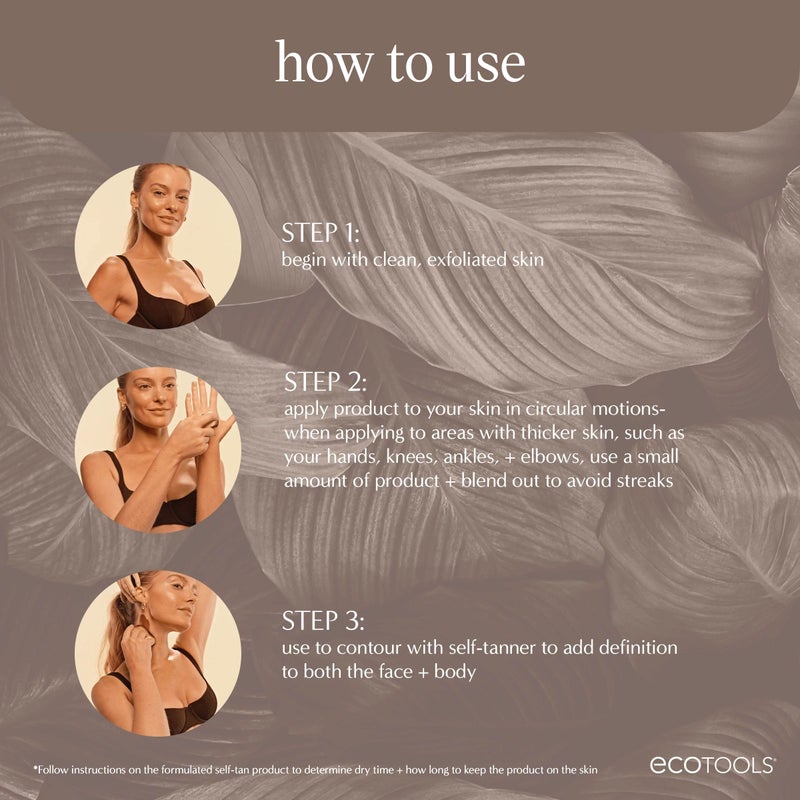 how to use

STEP 1:
begin with clean, exfoliated skin

STEP 2:
apply product to your skin in circular motions- when applying to areas with thicker skin, such as your hands, knees, ankles, + elbows, use a small amount of product + blend out to avoid streaks

STEP 3:
use to contour with self-tanner to add definition to both the face + body

*Follow instructions on the formulated self-tan product to determine dry time + how long to keep the product on the skin

ecotools