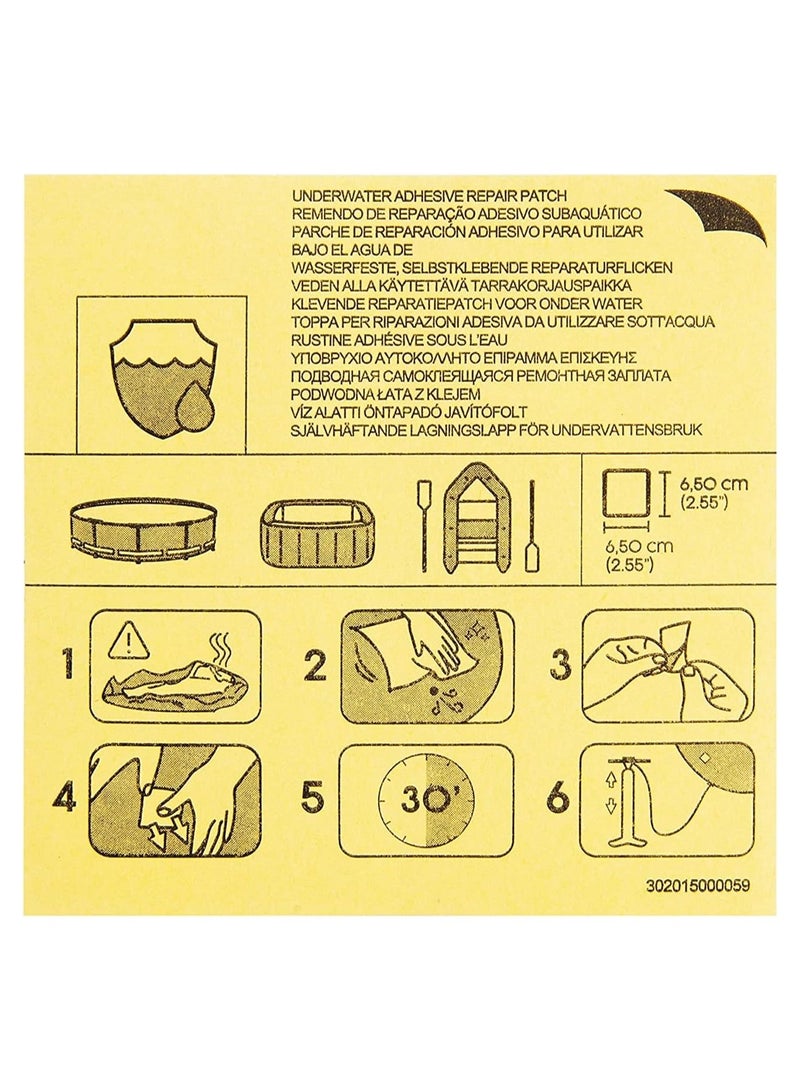 UNDERWATER ADHESIVE REPAIR PATCH
REMENDO DE REPARAÇÃO ADESIVO SUBAQUÁTICO
PARCHE DE REPARACIÓN ADHESIVO PARA UTILIZAR BAJO EL AGUA DE
WASSERFESTE, SELBSTKLEBENDE REPARATURFLICKEN
VEDEN ALLA KÄYTETTÄVÄ TARRAKORJAUSPAIKKA
KLEVENDE REPARATIEPATCH VOOR ONDER WATER
TOPPA PER RIPARAZIONI ADESIVA DA UTILIZZARE SOTT'ACQUA
RUSTINE ADHÉSIVE SOUS L'EAU
ΥΠΟΒΡΥΧΙΟ ΑΥΤΟΚΟΛΛΗΤΟ ΕΠΙΡΑΜΜΑ ΕΠΙΣΚΕΥΗΣ
ПОДВОДНАЯ САМОКЛЕЯЩАЯСЯ РЕМОНТНАЯ ЗАПЛАТА
PODWODNA ŁATA Z KLEJEM
VÍZ ALATTI ÖNTAPADÓ JAVÍTÓFOLT
SJÄLVHÄFTANDE LAGNINGSLAPP FÖR UNDERVATTENSBRUK

6,50 cm
(2.55")
6,50 cm
(2.55")

1
2
3
4
5
30'
6

302015000059