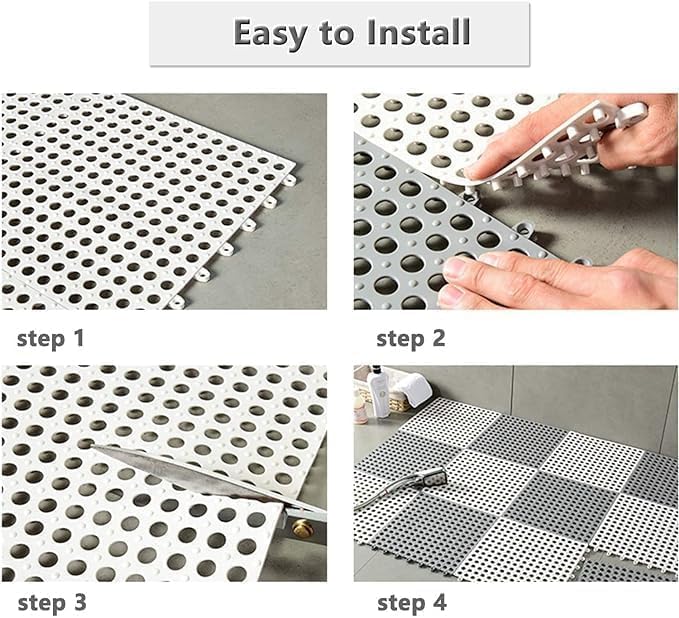 Easy to Install

step 1

step 2

step 3

step 4