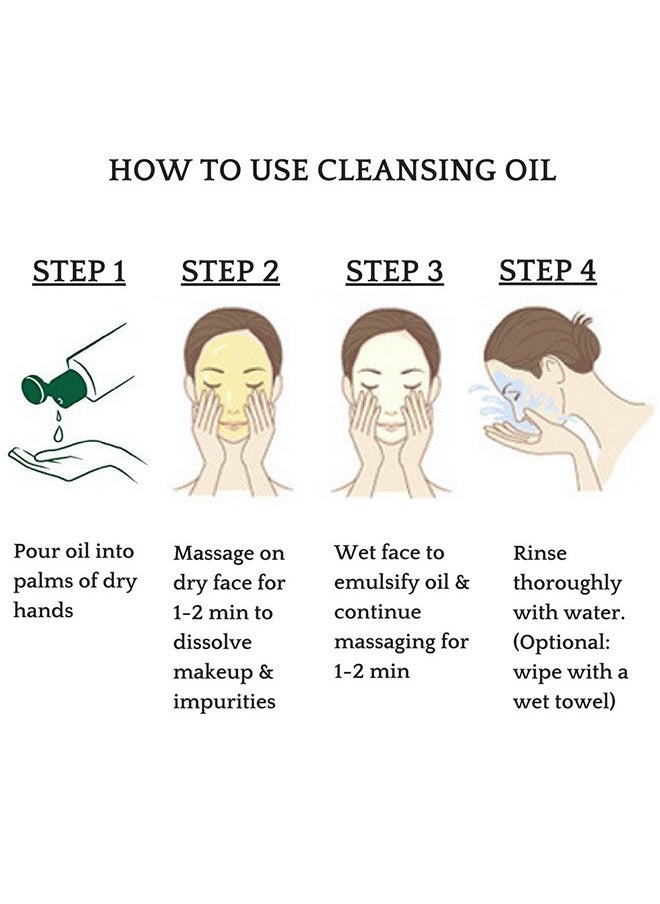 HOW TO USE CLEANSING OIL

STEP 1

Pour oil into palms of dry hands

STEP 2

Massage on dry face for 1-2 min to dissolve makeup & impurities

STEP 3

Wet face to emulsify oil & continue massaging for 1-2 min

STEP 4

Rinse thoroughly with water. (Optional: wipe with a wet towel)