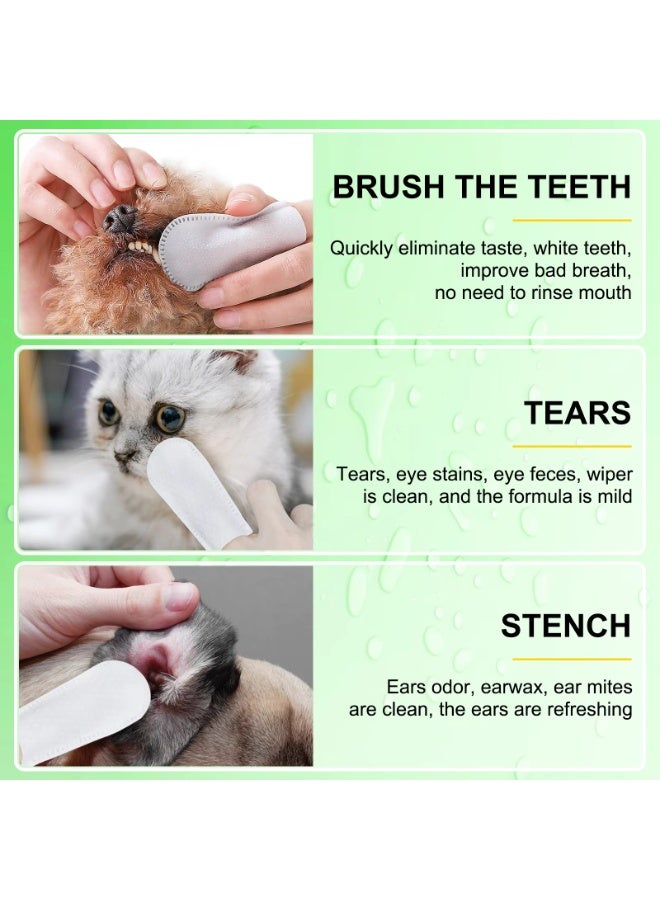 BRUSH THE TEETH

Quickly eliminate taste, white teeth, improve bad breath, no need to rinse mouth

TEARS

Tears, eye stains, eye feces, wiper is clean, and the formula is mild

STENCH

Ears odor, earwax, ear mites are clean, the ears are refreshing