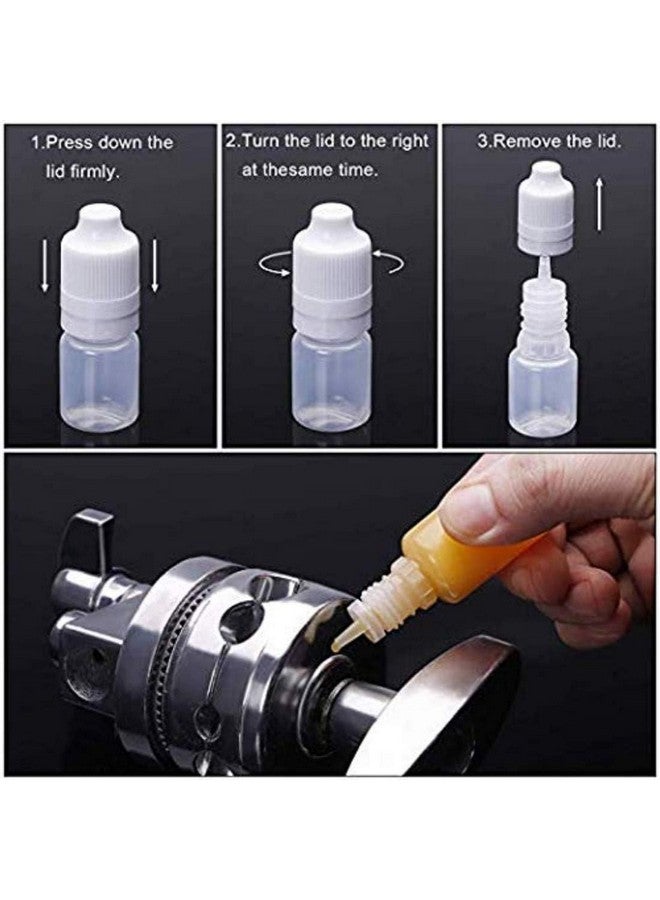 1.Press down the lid firmly.

2.Turn the lid to the right at thesame time.

3.Remove the lid.