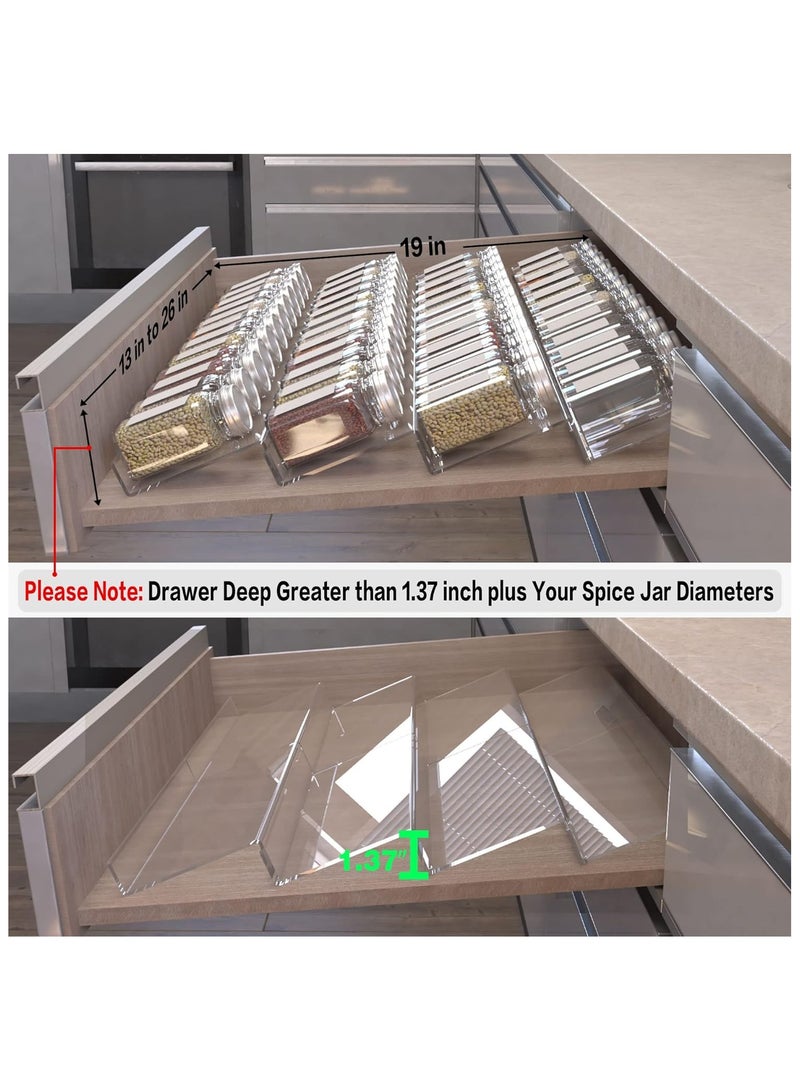 19 in

13 in to 26 in

Please Note: Drawer Deep Greater than 1.37 inch plus Your Spice Jar Diameters

1.37"