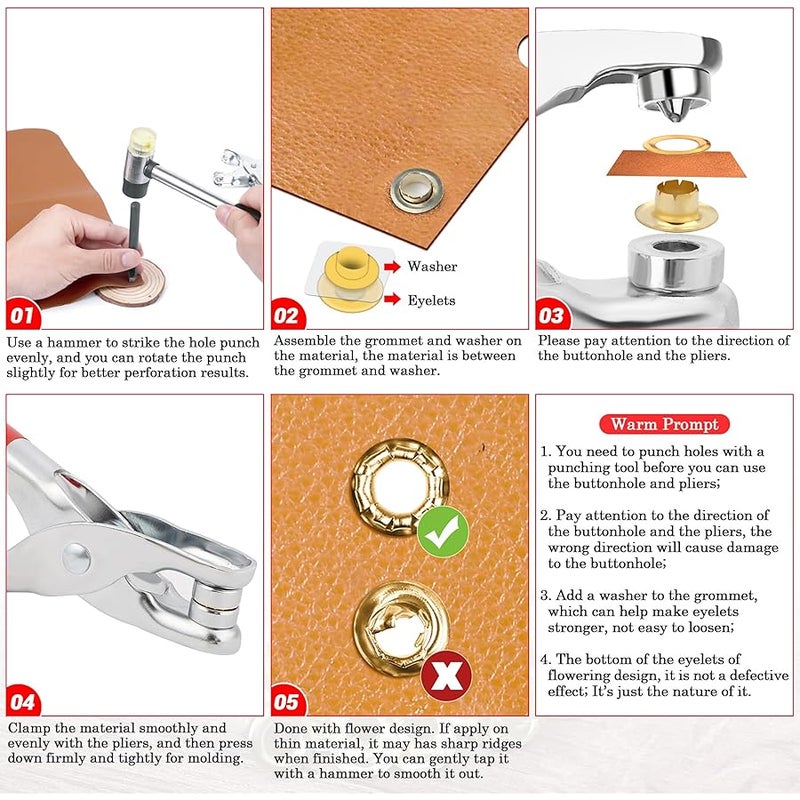 01

Use a hammer to strike the hole punch evenly, and you can rotate the punch slightly for better perforation results.

Washer

Eyelets

02

Assemble the grommet and washer on the material, the material is between the grommet and washer.

03

Please pay attention to the direction of the buttonhole and the pliers.

04

Clamp the material smoothly and evenly with the pliers, and then press down firmly and tightly for molding.

05

Done with flower design. If apply on thin material, it may has sharp ridges when finished. You can gently tap it with a hammer to smooth it out.

Warm Prompt

1. You need to punch holes with a punching tool before you can use the buttonhole and pliers;

2. Pay attention to the direction of the buttonhole and the pliers, the wrong direction will cause damage to the buttonhole;

3. Add a washer to the grommet, which can help make eyelets stronger, not easy to loosen;

4. The bottom of the eyelets of flowering design, it is not a defective effect; It's just the nature of it.