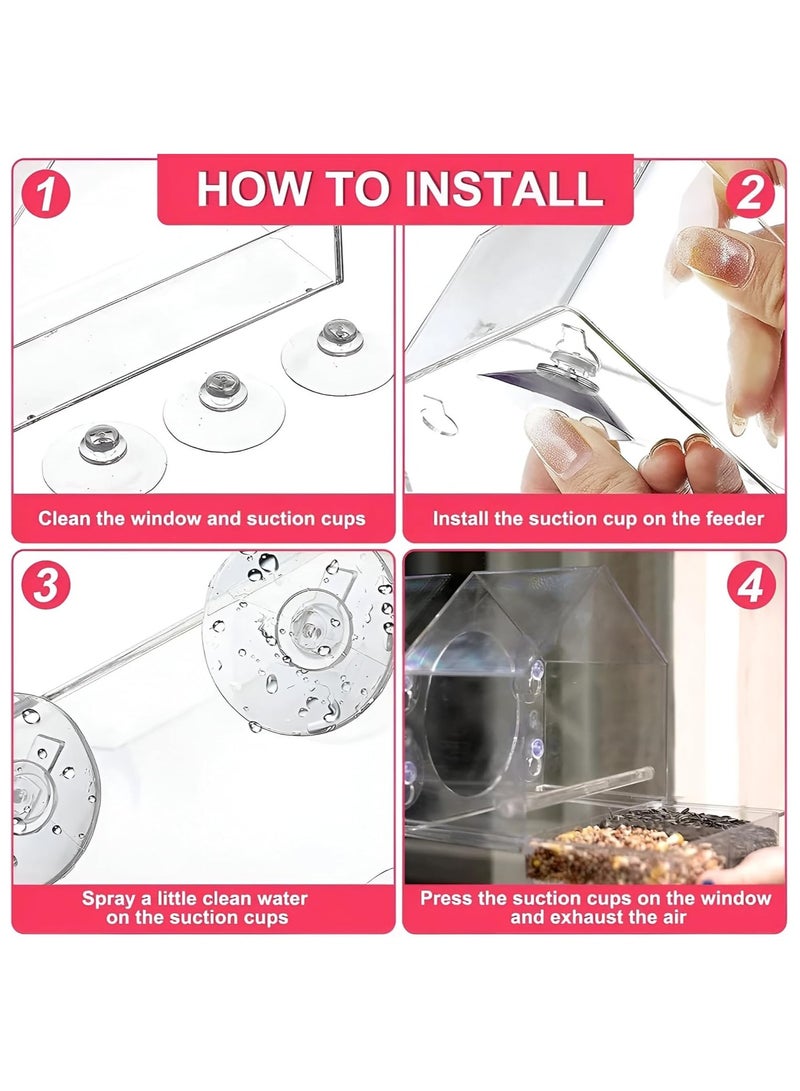 HOW TO INSTALL

1

Clean the window and suction cups

2

Install the suction cup on the feeder

3

Spray a little clean water on the suction cups

4

Press the suction cups on the window and exhaust the air