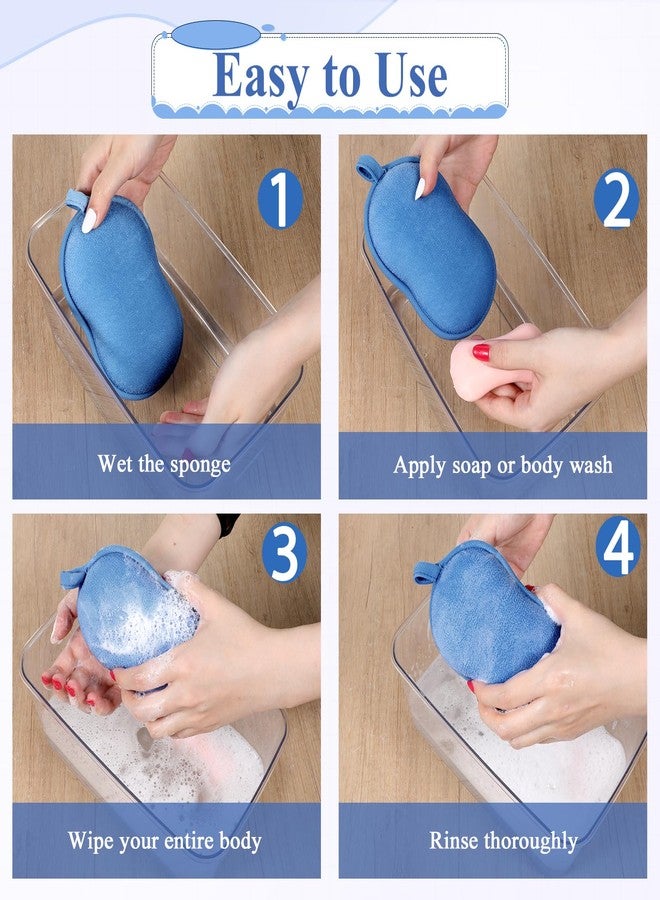 Easy to Use

1

Wet the sponge

2

Apply soap or body wash

3

Wipe your entire body

4

Rinse thoroughly