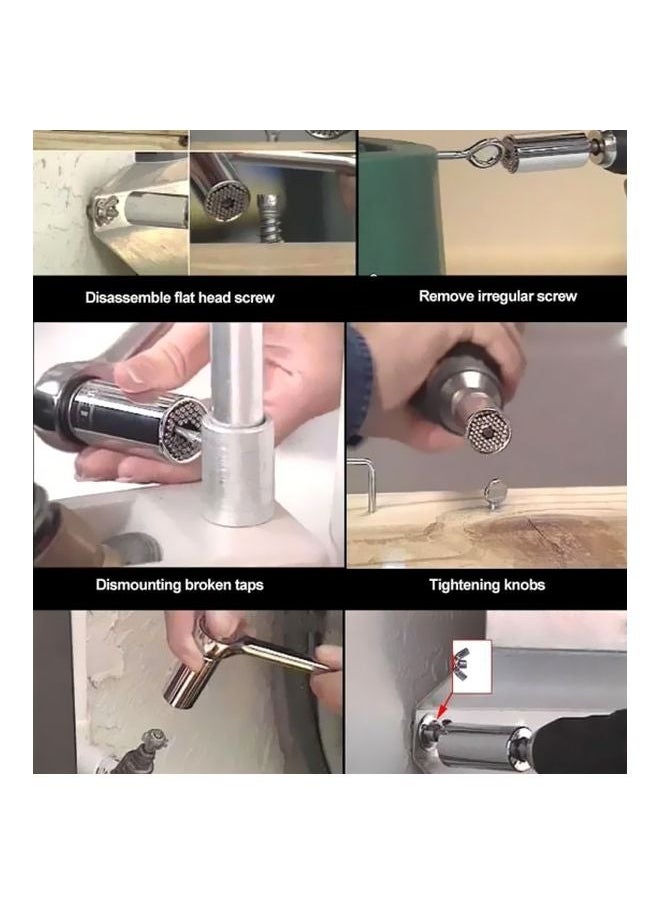 Disassemble flat head screw

Remove irregular screw

Dismounting broken taps

Tightening knobs