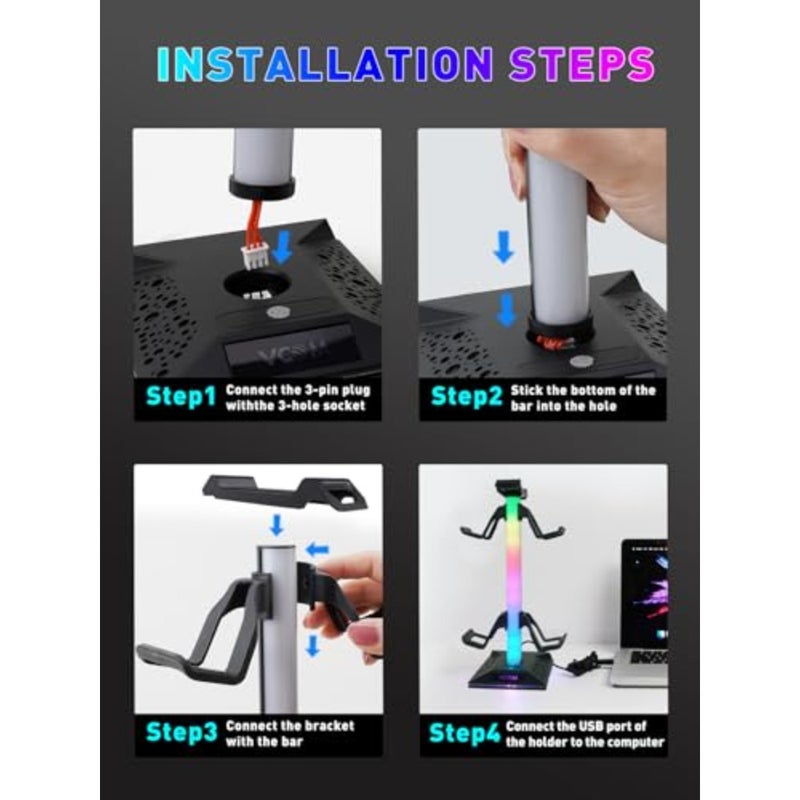 INSTALLATION STEPS

Step1 Connect the 3-pin plug withthe 3-hole socket

Step2 Stick the bottom of the bar into the hole

Step3 Connect the bracket with the bar

Step4 Connect the USB port of the holder to the computer