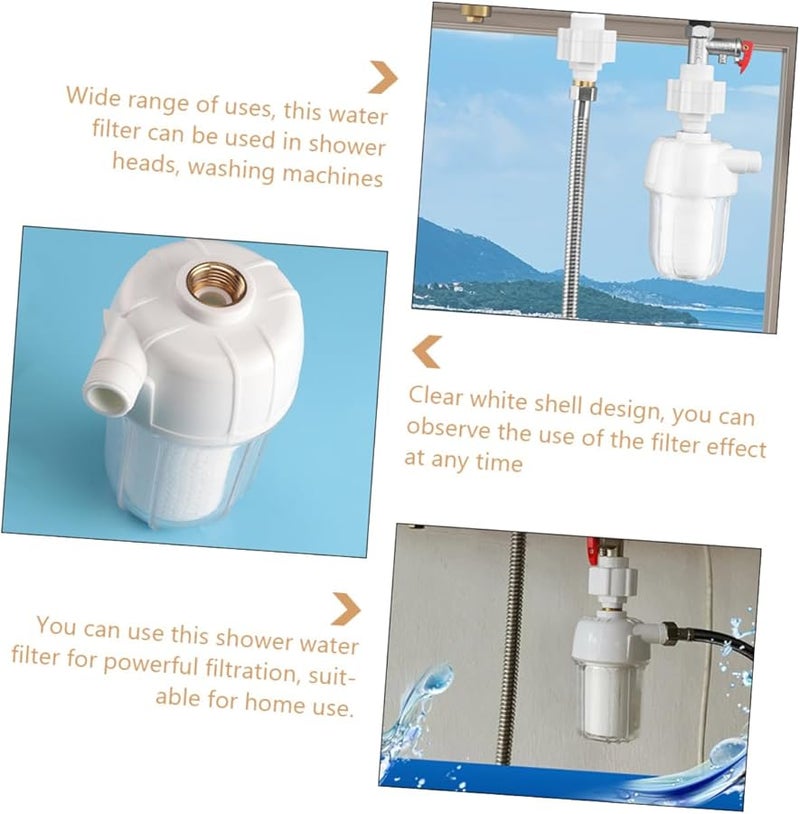 Wide range of uses, this water filter can be used in shower heads, washing machines

Clear white shell design, you can observe the use of the filter effect at any time

You can use this shower water filter for powerful filtration, suitable for home use.