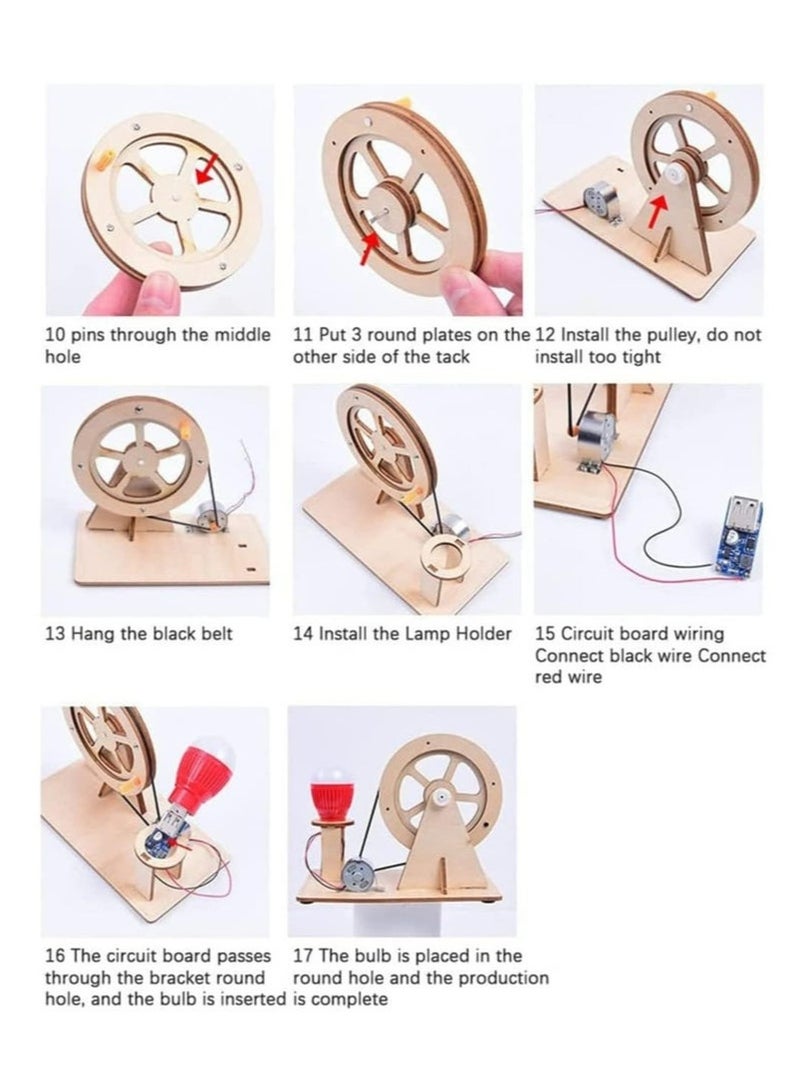 10 pins through the middle hole

11 Put 3 round plates on the other side of the tack

12 Install the pulley, do not install too tight

13 Hang the black belt

14 Install the Lamp Holder

15 Circuit board wiring Connect black wire Connect red wire

16 The circuit board passes through the bracket round hole, and the bulb is inserted

17 The bulb is placed in the round hole and the production is complete