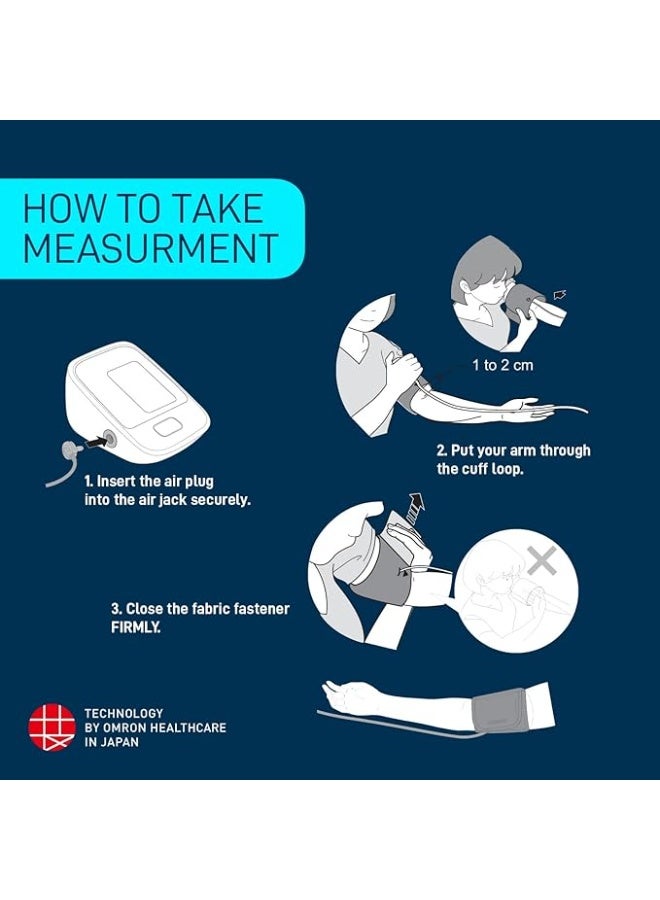 HOW TO TAKE MEASURMENT

1 to 2 cm

1. Insert the air plug into the air jack securely.

2. Put your arm through the cuff loop.

3. Close the fabric fastener FIRMLY.

TECHNOLOGY BY OMRON HEALTHCARE IN JAPAN