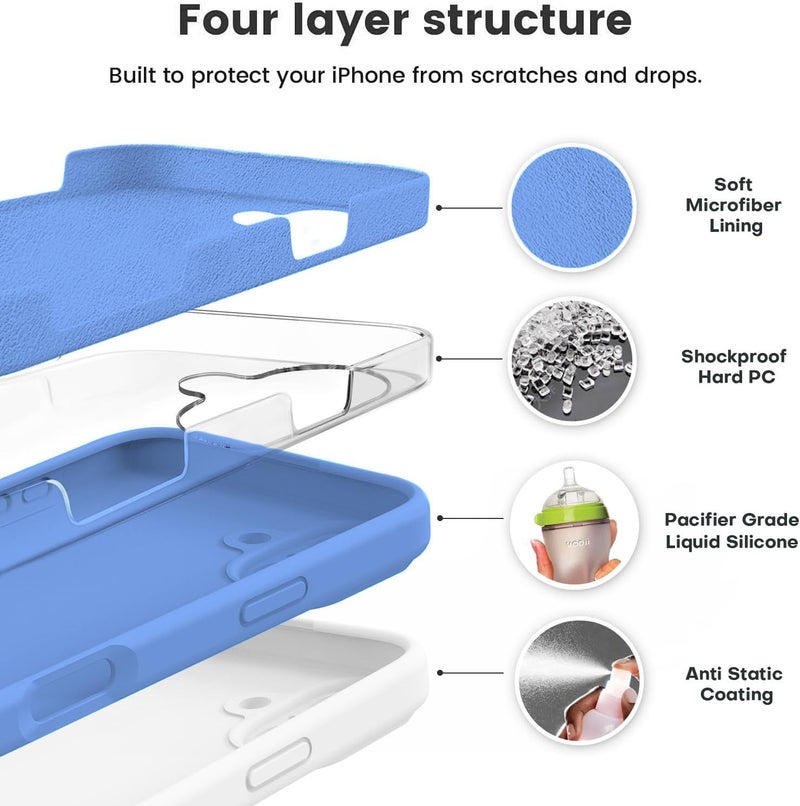 Four layer structure

Built to protect your iPhone from scratches and drops.

Soft Microfiber Lining

Shockproof Hard PC

Pacifier Grade Liquid Silicone

Anti Static Coating