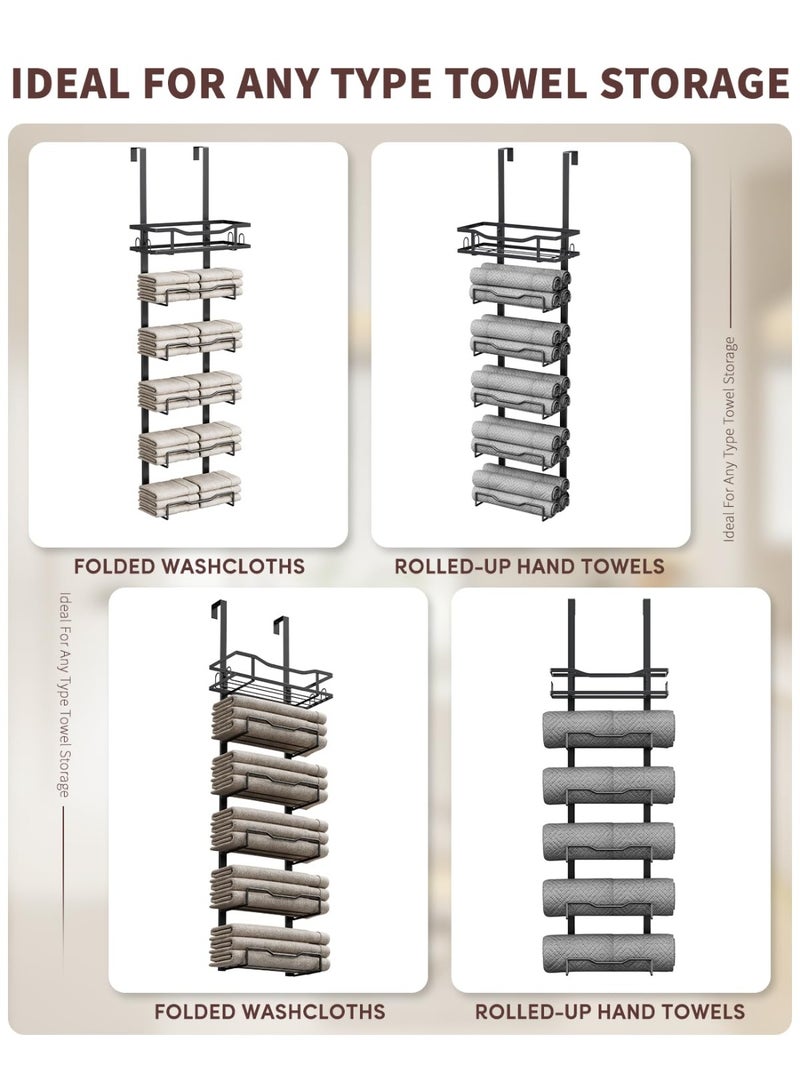 IDEAL FOR ANY TYPE TOWEL STORAGE

FOLDED WASHCLOTHS

ROLLED-UP HAND TOWELS

Ideal For Any Type Towel Storage

Ideal For Any Type Towel Storage

FOLDED WASHCLOTHS

ROLLED-UP HAND TOWELS