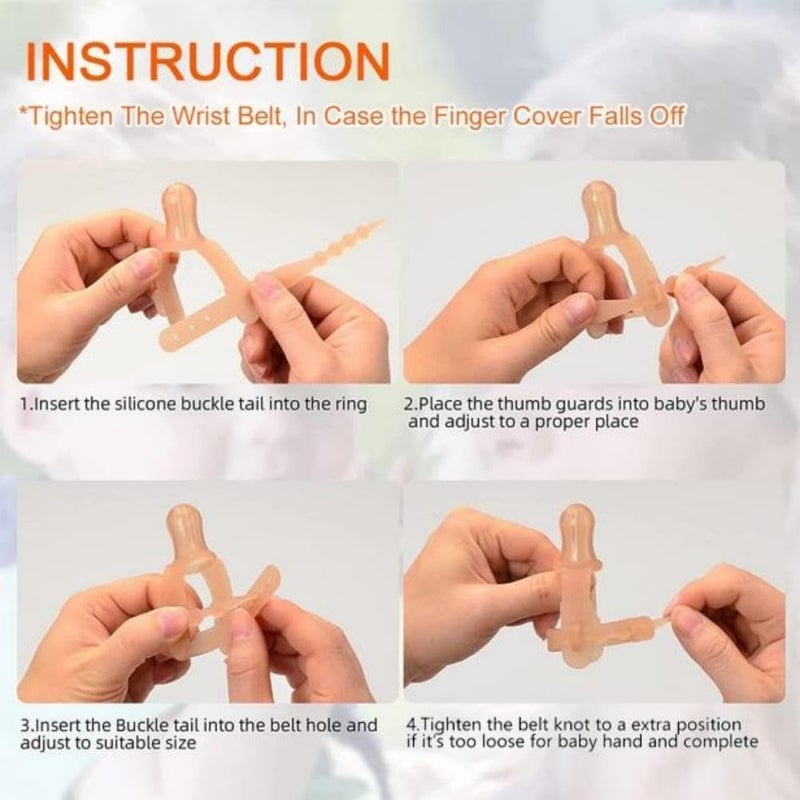 INSTRUCTION

*Tighten The Wrist Belt, In Case the Finger Cover Falls Off

1.Insert the silicone buckle tail into the ring

2.Place the thumb guards into baby's thumb and adjust to a proper place

3.Insert the Buckle tail into the belt hole and adjust to suitable size

4.Tighten the belt knot to a extra position if it's too loose for baby hand and complete