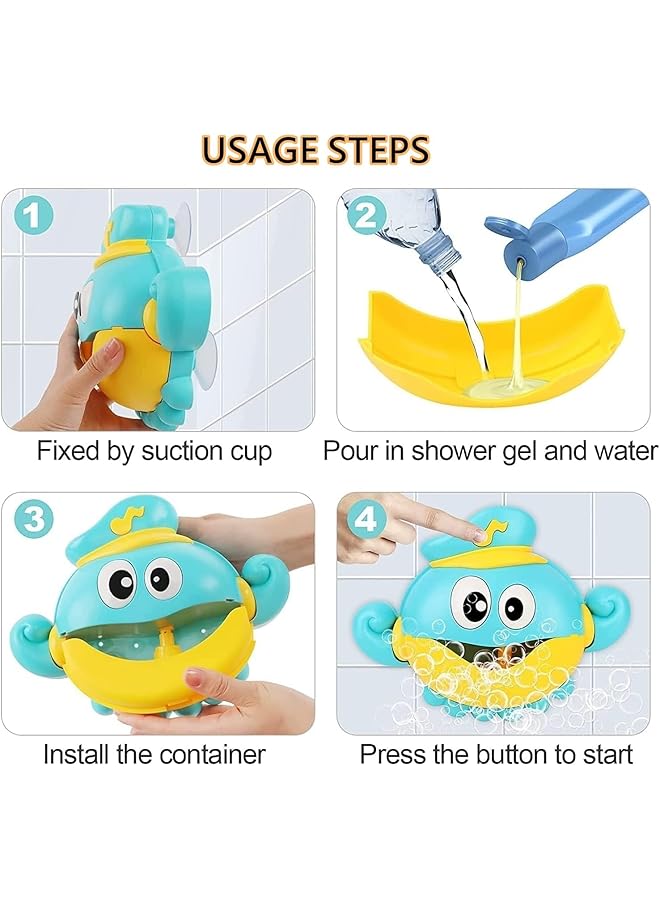 USAGE STEPS

1

Fixed by suction cup

2

Pour in shower gel and water

3

Install the container

4

Press the button to start