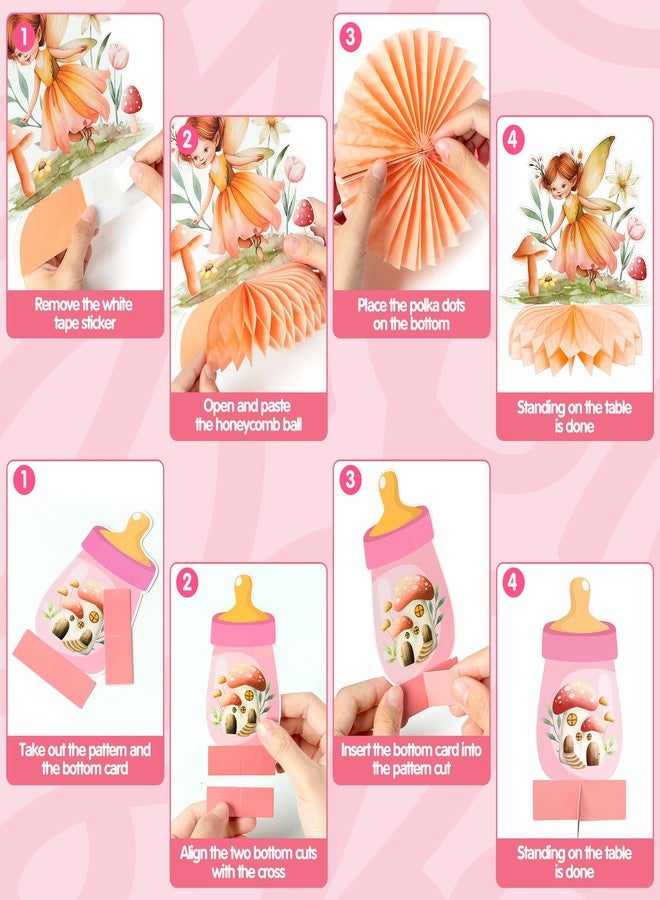 1
Remove the white tape sticker

2
Open and paste the honeycomb ball

3
Place the polka dots on the bottom

4
Standing on the table is done

1
Take out the pattern and the bottom card

2
Align the two bottom cuts with the cross

3
Insert the bottom card into the pattern cut

4
Standing on the table is done