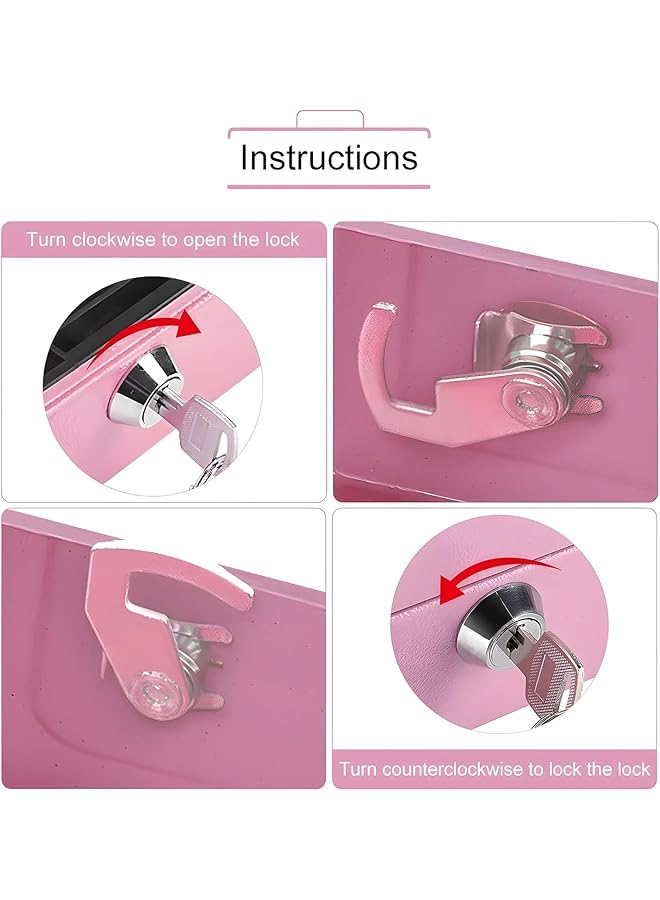 Instructions

Turn clockwise to open the lock

Turn counterclockwise to lock the lock