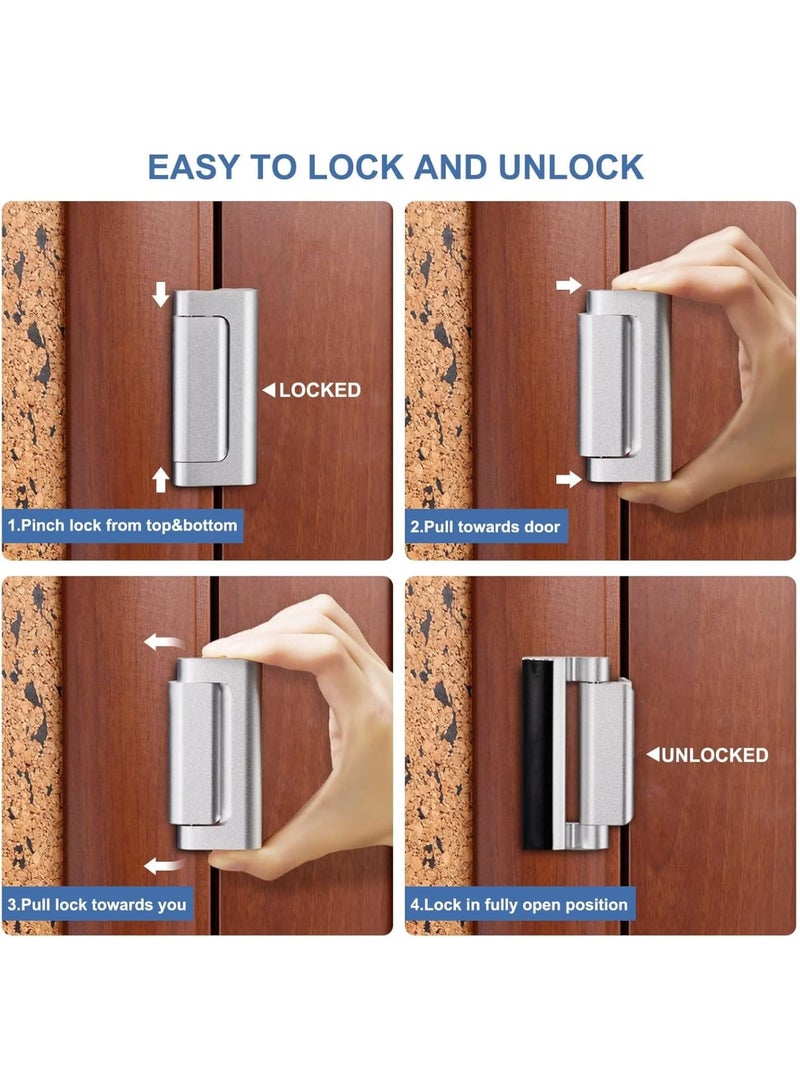 EASY TO LOCK AND UNLOCK

LOCKED

1.Pinch lock from top&bottom

2.Pull towards door

3.Pull lock towards you

UNLOCKED

4.Lock in fully open position