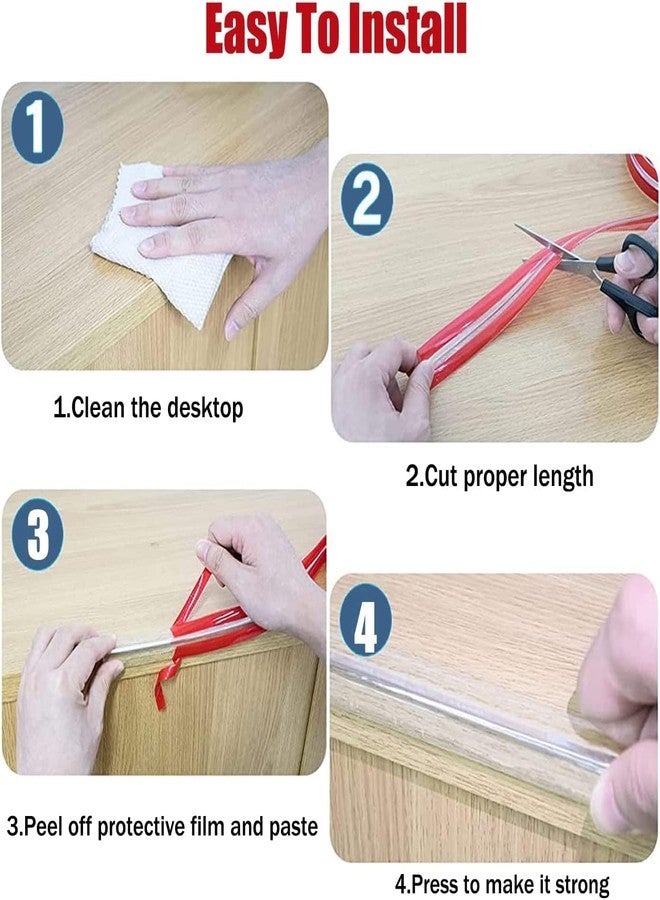 Easy To Install

1

1.Clean the desktop

2

2.Cut proper length

3

3.Peel off protective film and paste

4

4.Press to make it strong