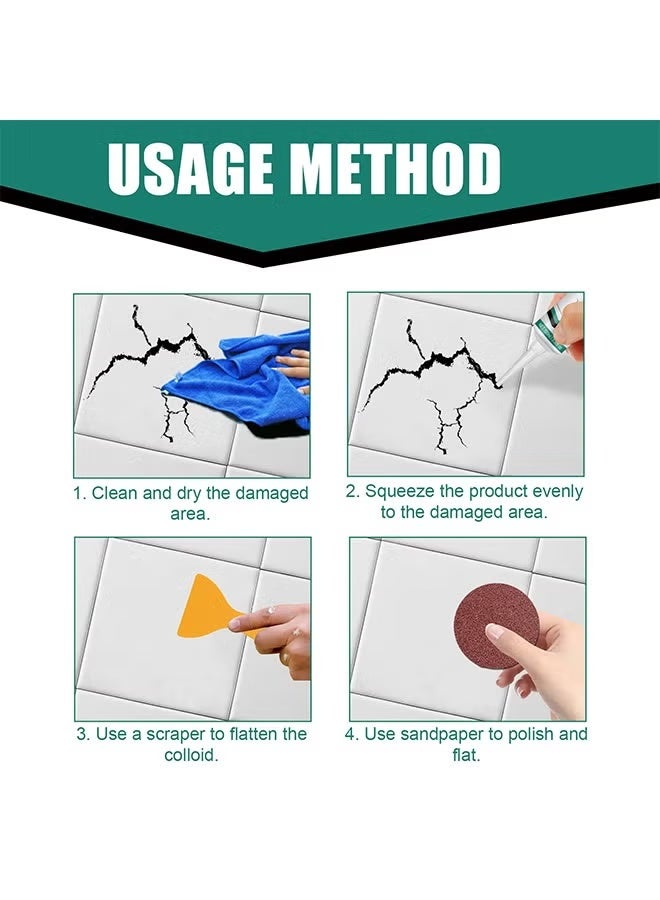 USAGE METHOD

1. Clean and dry the damaged area.

2. Squeeze the product evenly to the damaged area.

3. Use a scraper to flatten the colloid.

4. Use sandpaper to polish and flat.